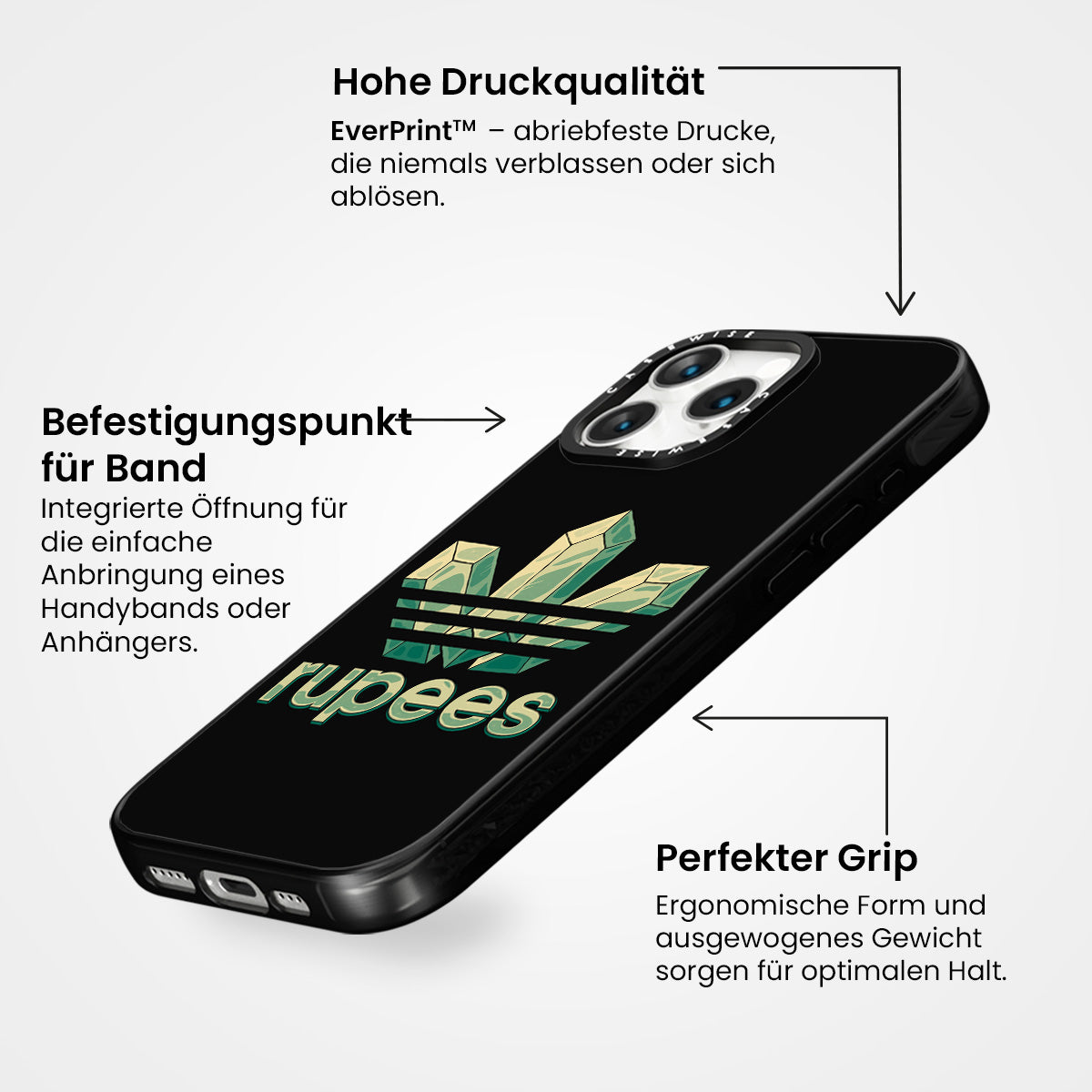 Hohe Druckqualität

EverPrint™ – abriebfeste Drucke, die niemals verblassen oder sich ablösen.

Befestigungspunkt für Band

Integrierte Öffnung für die einfache Anbringung eines Handybands oder Anhängers.

CASEWISE CASEWISE

rupees

Perfekter Grip

Ergonomische Form und ausgewogenes Gewicht sorgen für optimalen Halt.