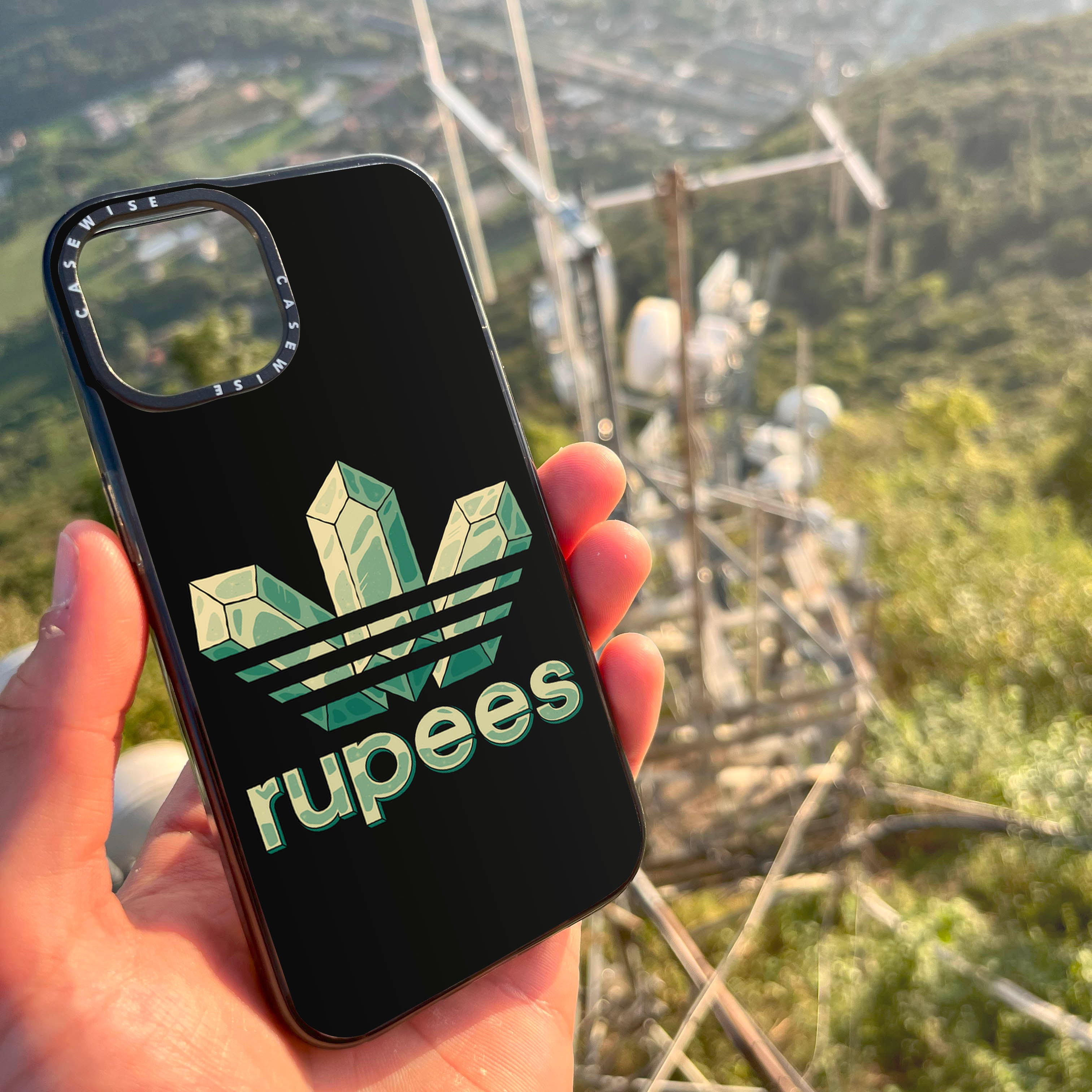 CASEWISE
CASEWISE

rupees