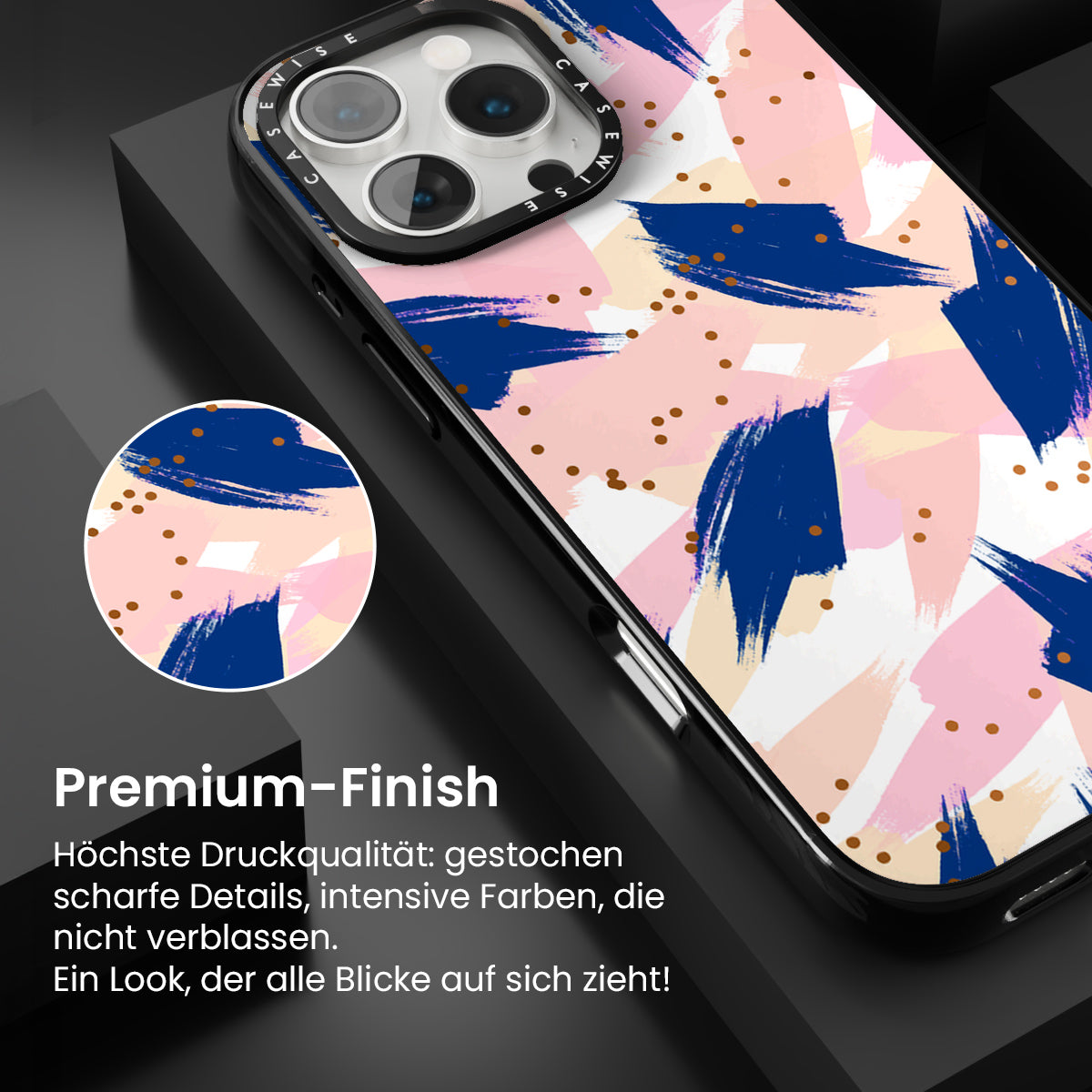 CASEWISE CASEWISE

Premium-Finish

Höchste Druckqualität: gestochen scharfe Details, intensive Farben, die nicht verblassen.
Ein Look, der alle Blicke auf sich zieht!