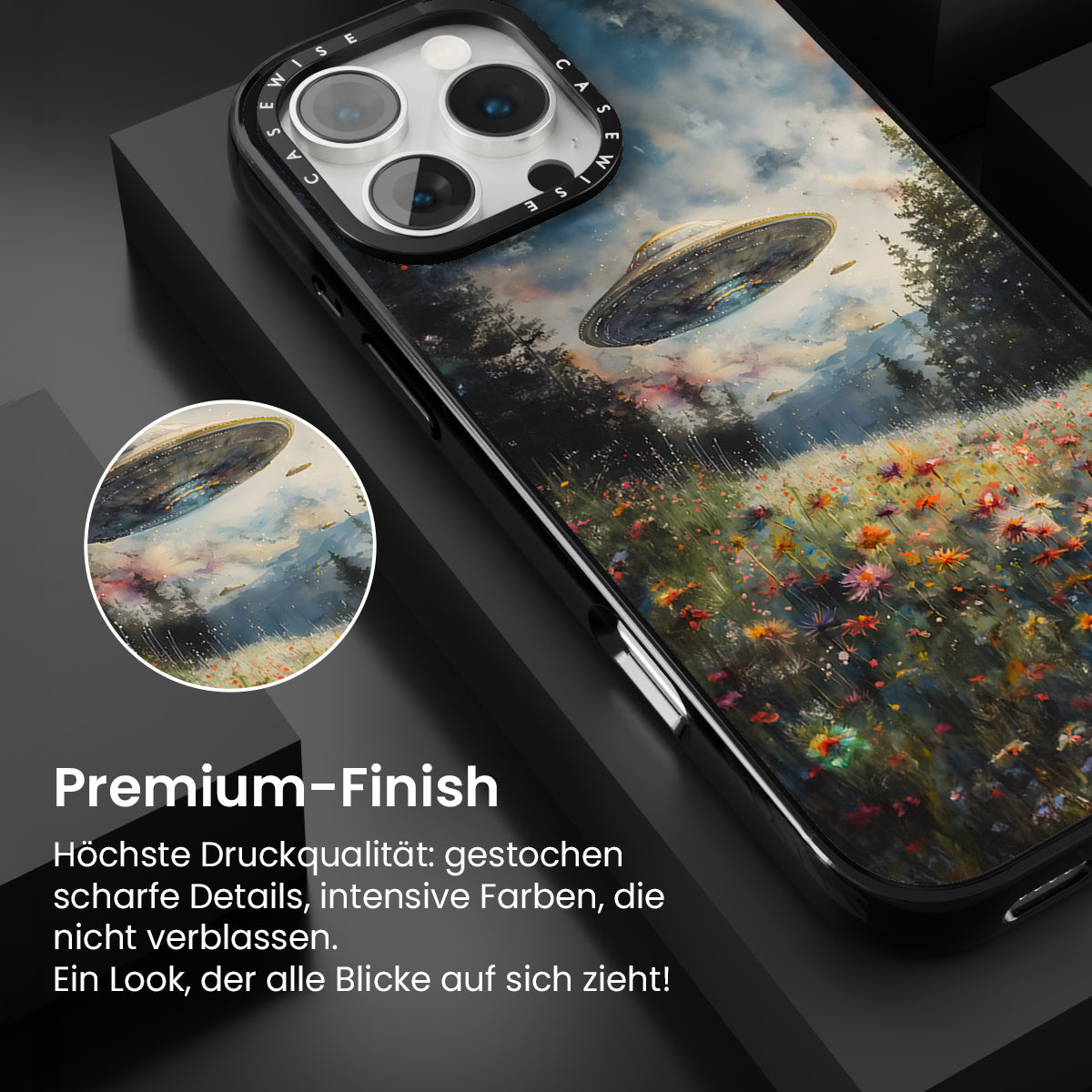 CASEWISE CASEWISE

Premium-Finish

Höchste Druckqualität: gestochen scharfe Details, intensive Farben, die nicht verblassen.
Ein Look, der alle Blicke auf sich zieht!