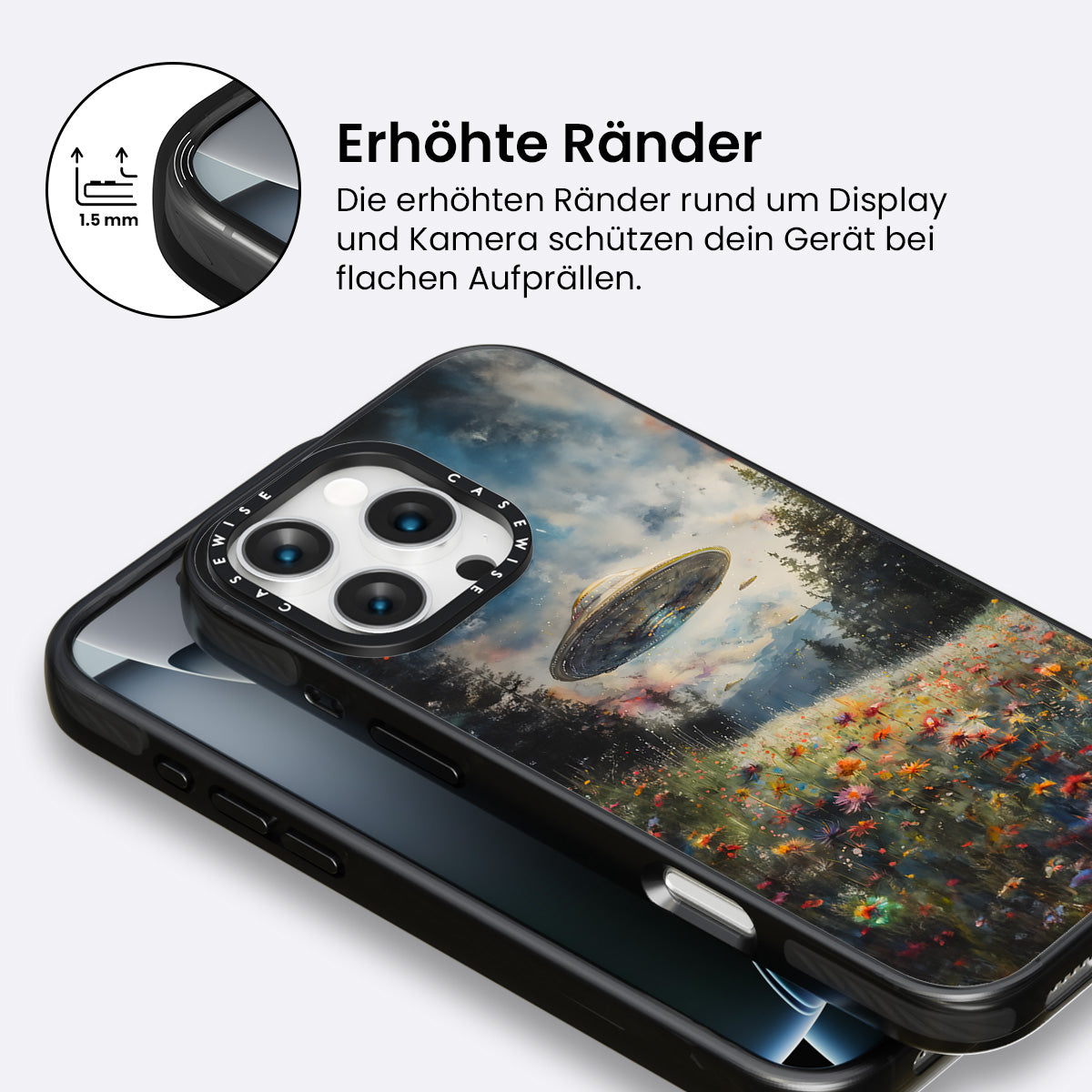 1.5 mm

Erhöhte Ränder

Die erhöhten Ränder rund um Display und Kamera schützen dein Gerät bei flachen Aufprällen.

CASEWISE CASEWISE