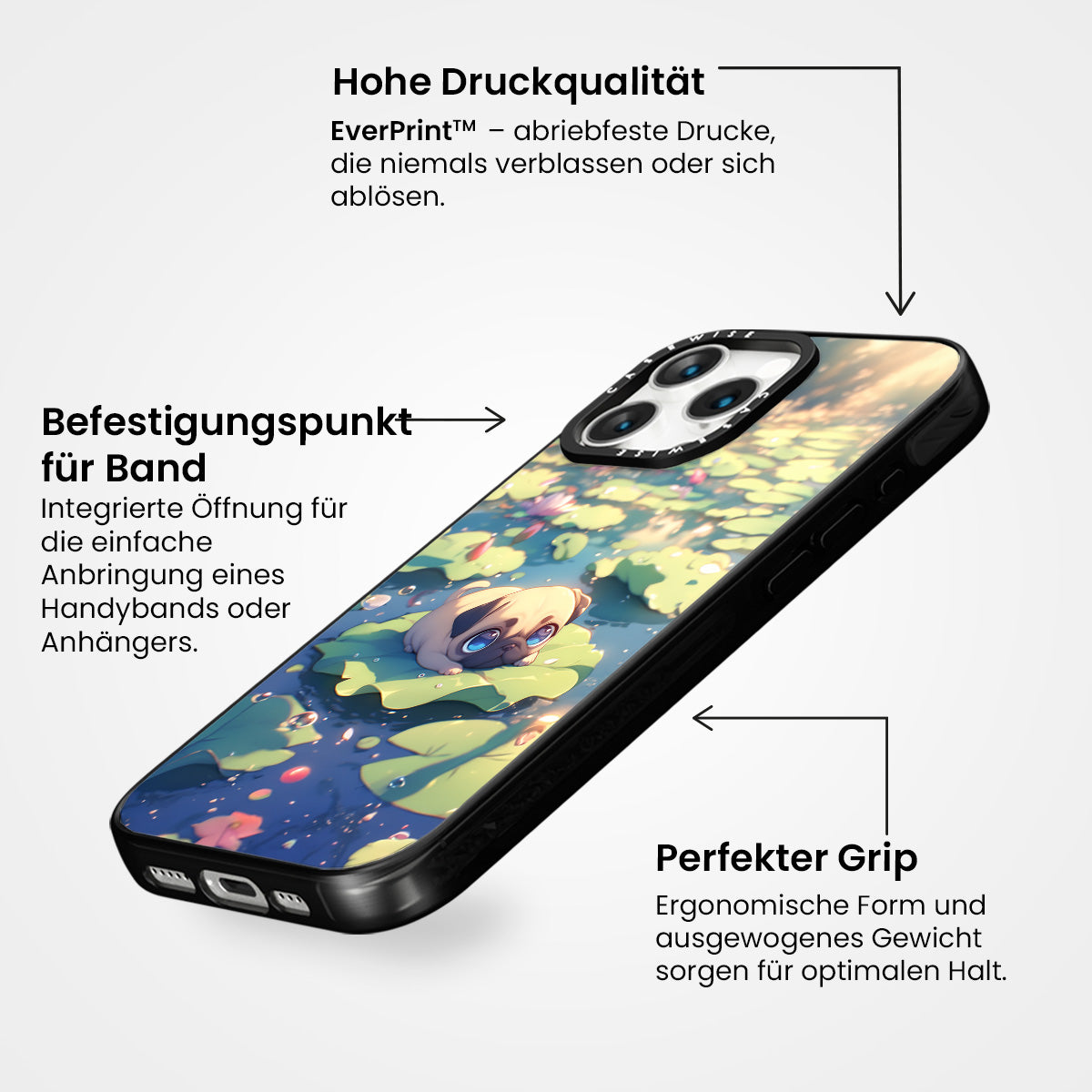 Hohe Druckqualität

EverPrint™ – abriebfeste Drucke, die niemals verblassen oder sich ablösen.

Befestigungspunkt für Band

Integrierte Öffnung für die einfache Anbringung eines Handybands oder Anhängers.

CASEWISE

CASEWISE

Perfekter Grip

Ergonomische Form und ausgewogenes Gewicht sorgen für optimalen Halt.