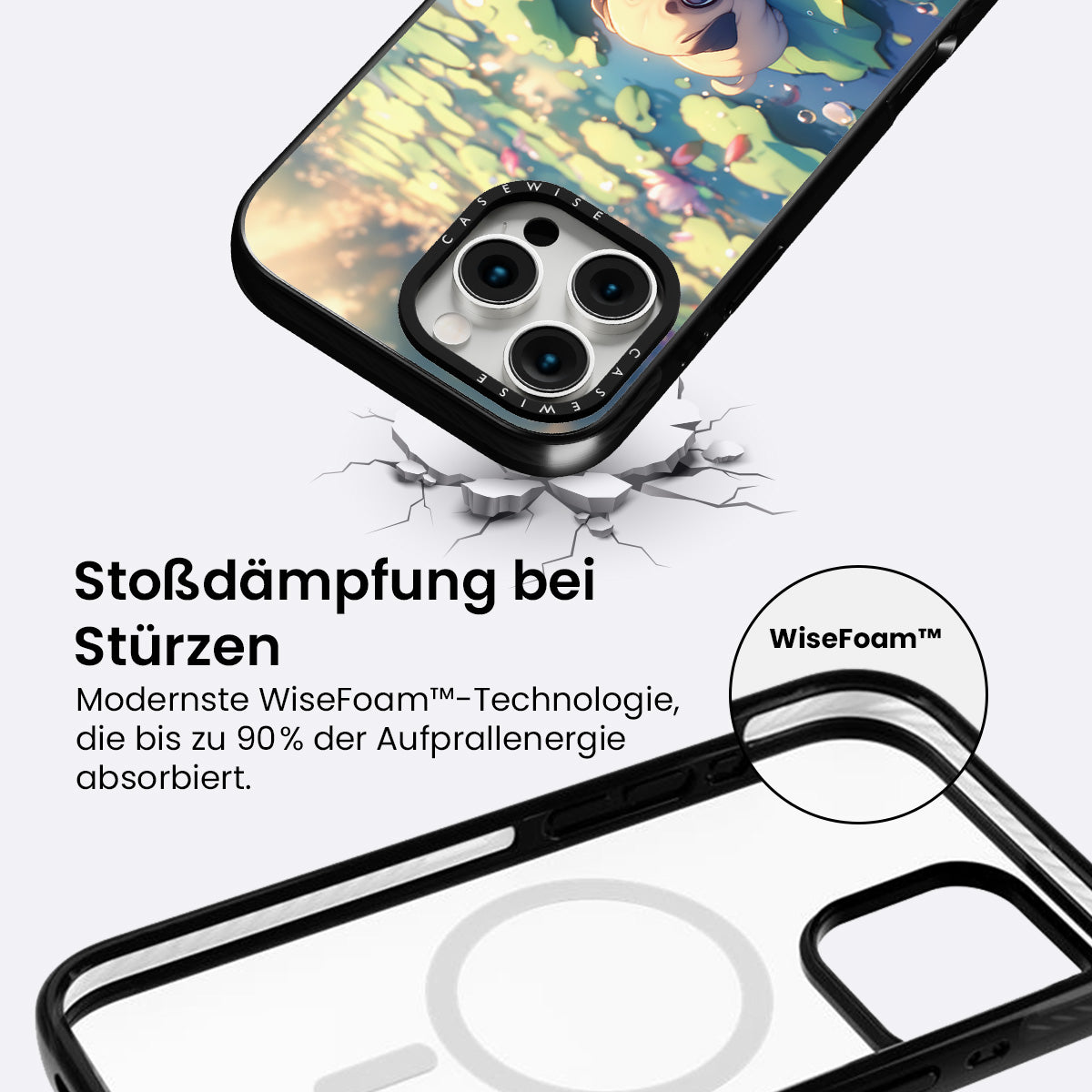 CASEWISE

CASEWISE

Stoßdämpfung bei Stürzen

Modernste WiseFoam™-Technologie, die bis zu 90% der Aufprallenergie absorbiert.

WiseFoam™