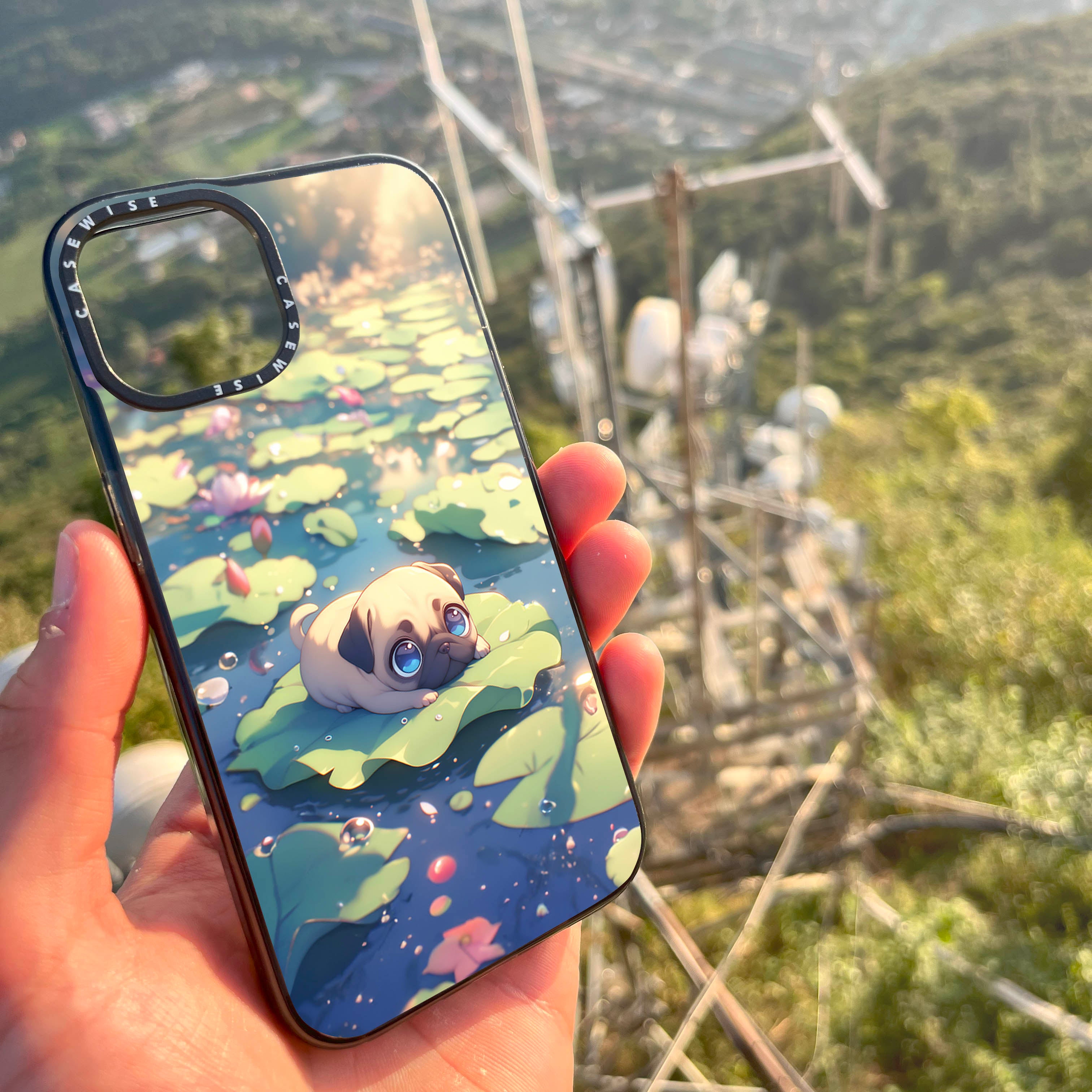 CASEWISE
CASEWISE