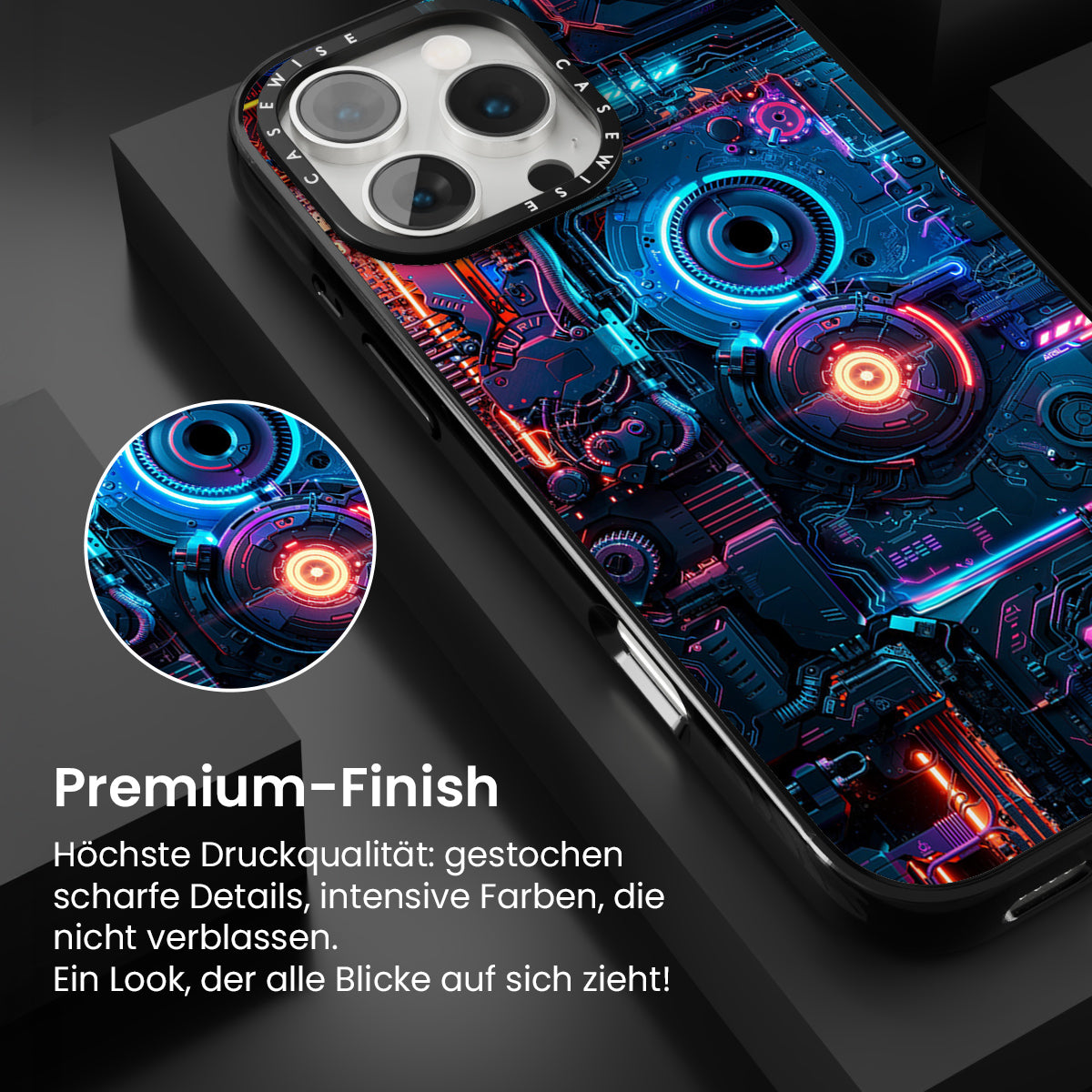 CASEWISE CASEWISE

Premium-Finish

Höchste Druckqualität: gestochen scharfe Details, intensive Farben, die nicht verblassen.
Ein Look, der alle Blicke auf sich zieht!