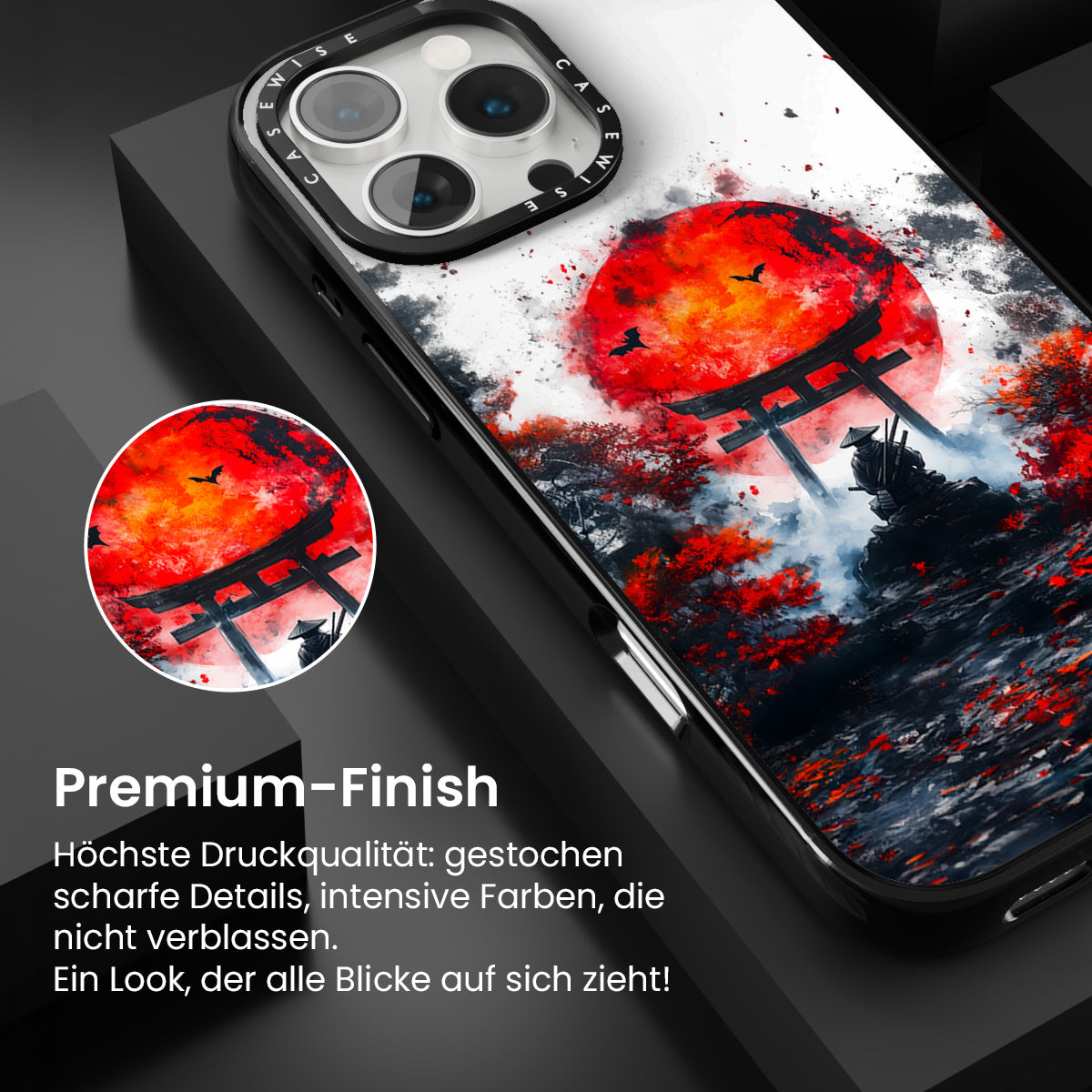 CASEWISE CASEWISE

Premium-Finish

Höchste Druckqualität: gestochen scharfe Details, intensive Farben, die nicht verblassen.
Ein Look, der alle Blicke auf sich zieht!