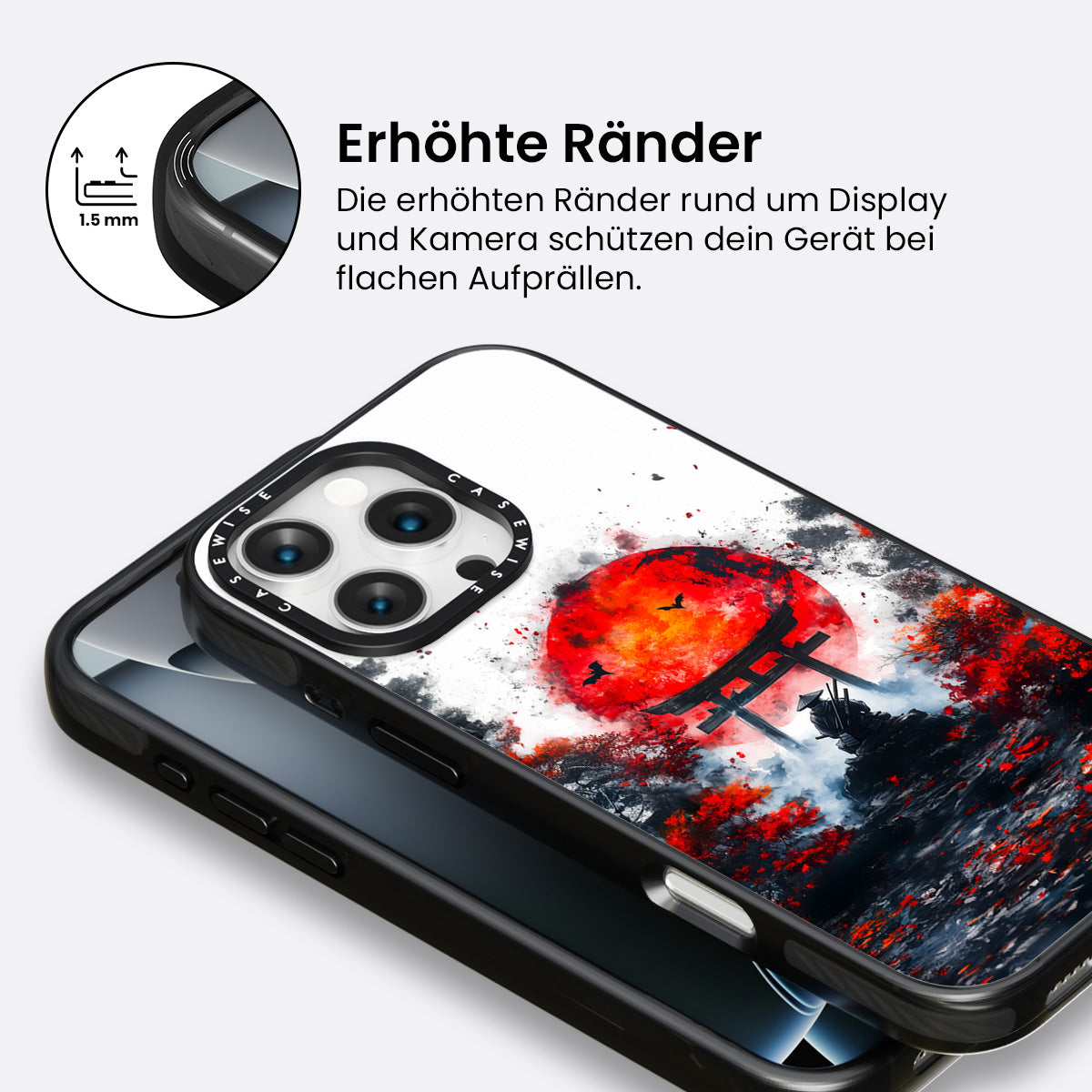 1.5 mm

Erhöhte Ränder

Die erhöhten Ränder rund um Display und Kamera schützen dein Gerät bei flachen Aufprällen.

CASEWISE CASEWISE