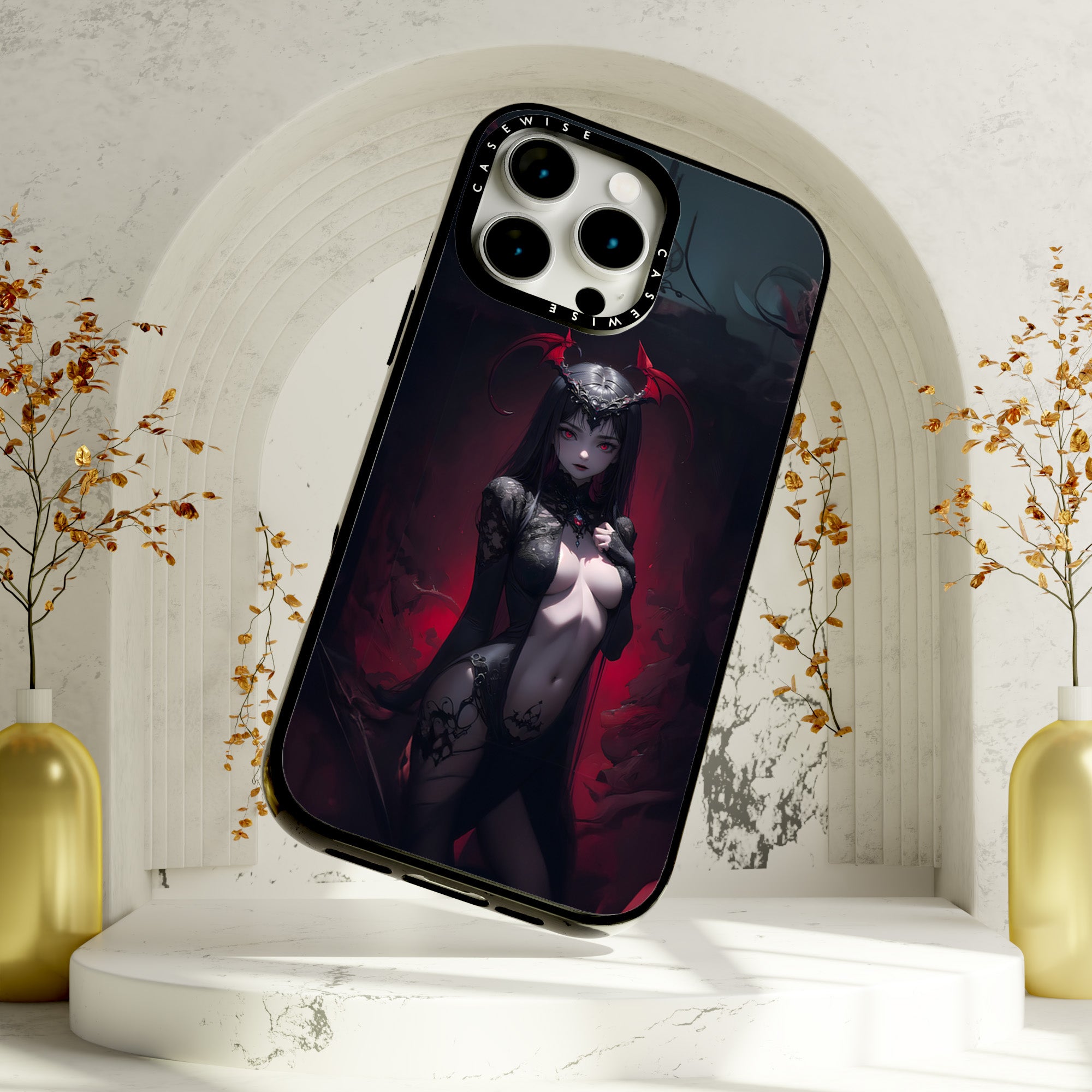 CASEWISE CASEWISE