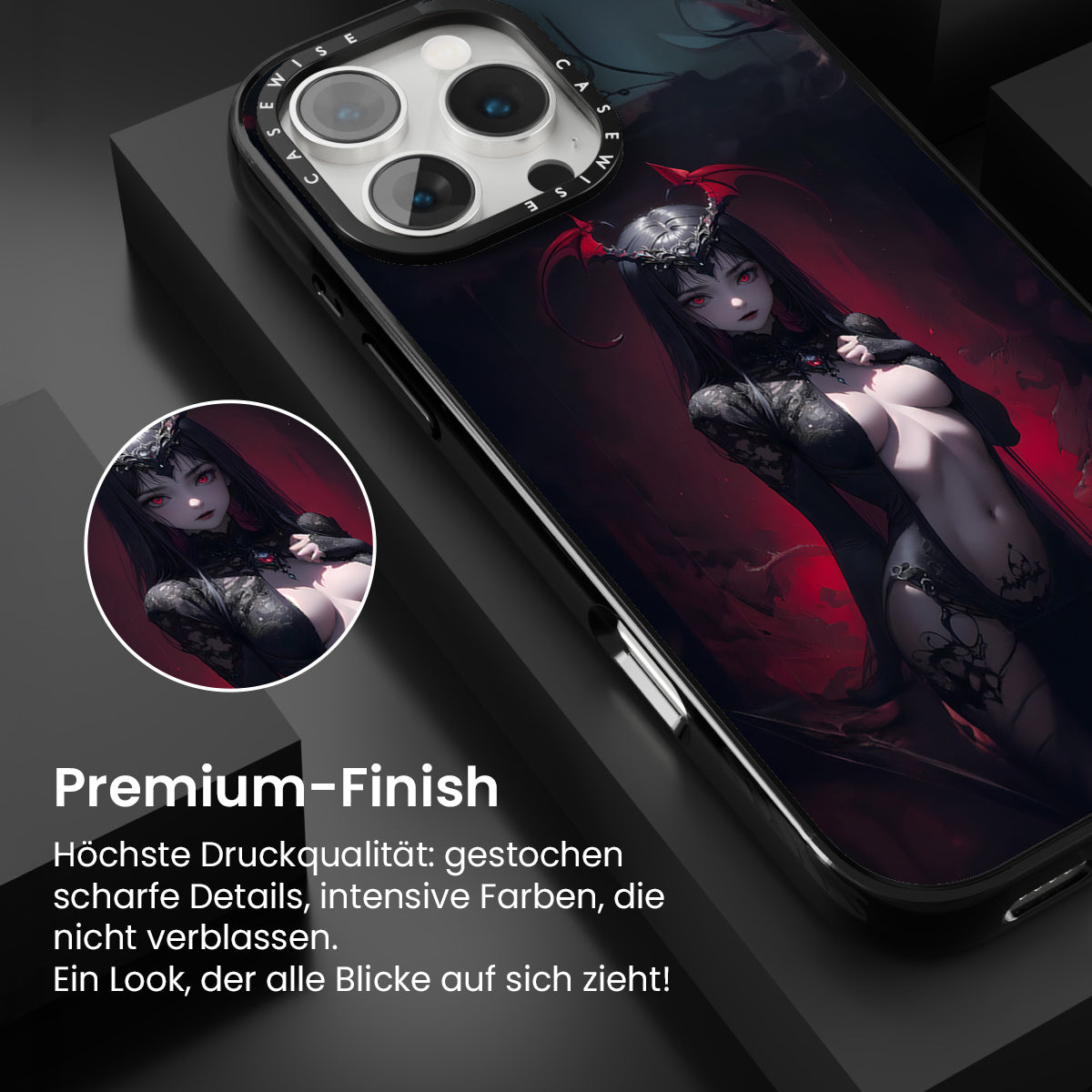 CASEWISE CASEWISE

Premium-Finish

Höchste Druckqualität: gestochen scharfe Details, intensive Farben, die nicht verblassen.
Ein Look, der alle Blicke auf sich zieht!