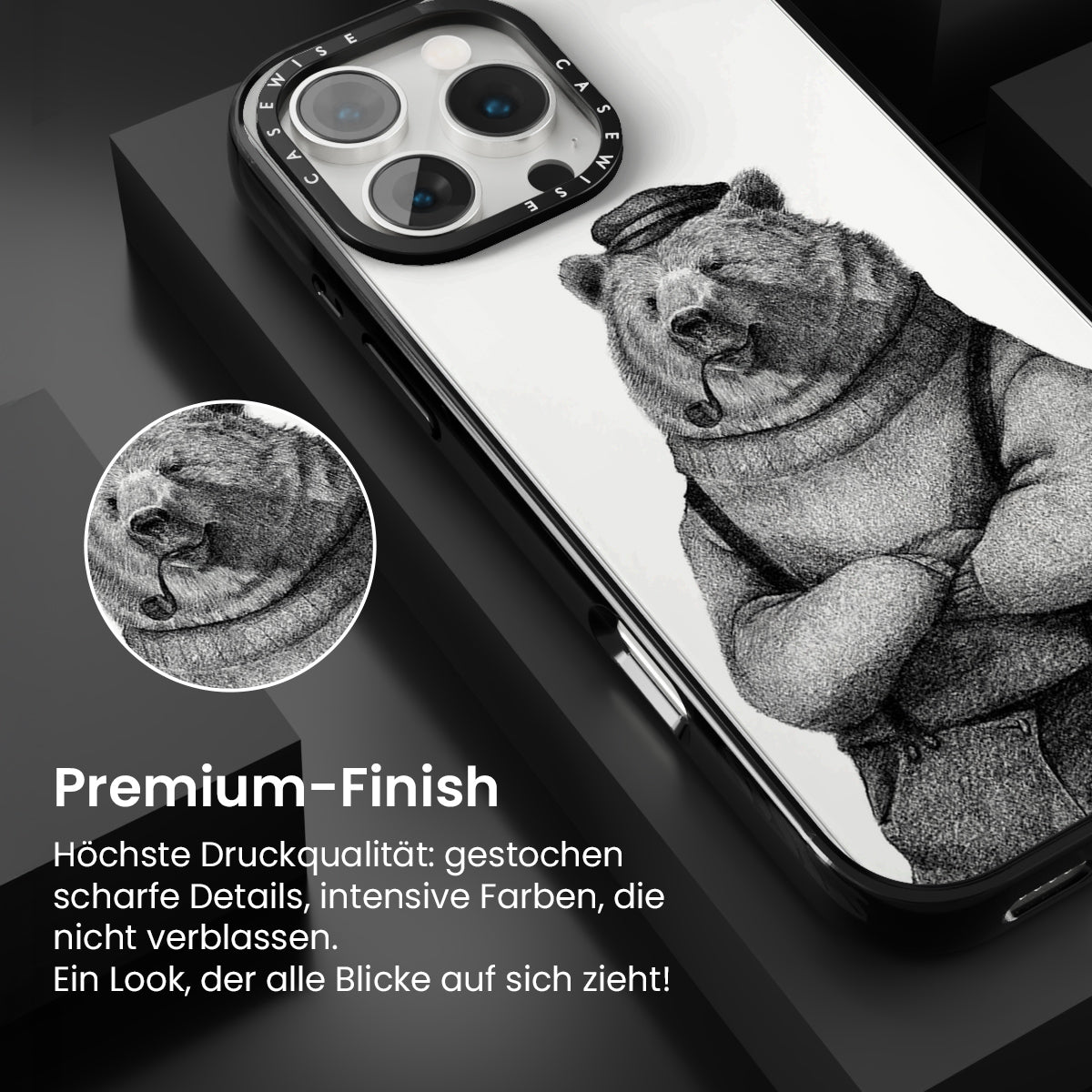 CASEWISE CASEWISE

Premium-Finish

Höchste Druckqualität: gestochen scharfe Details, intensive Farben, die nicht verblassen.
Ein Look, der alle Blicke auf sich zieht!