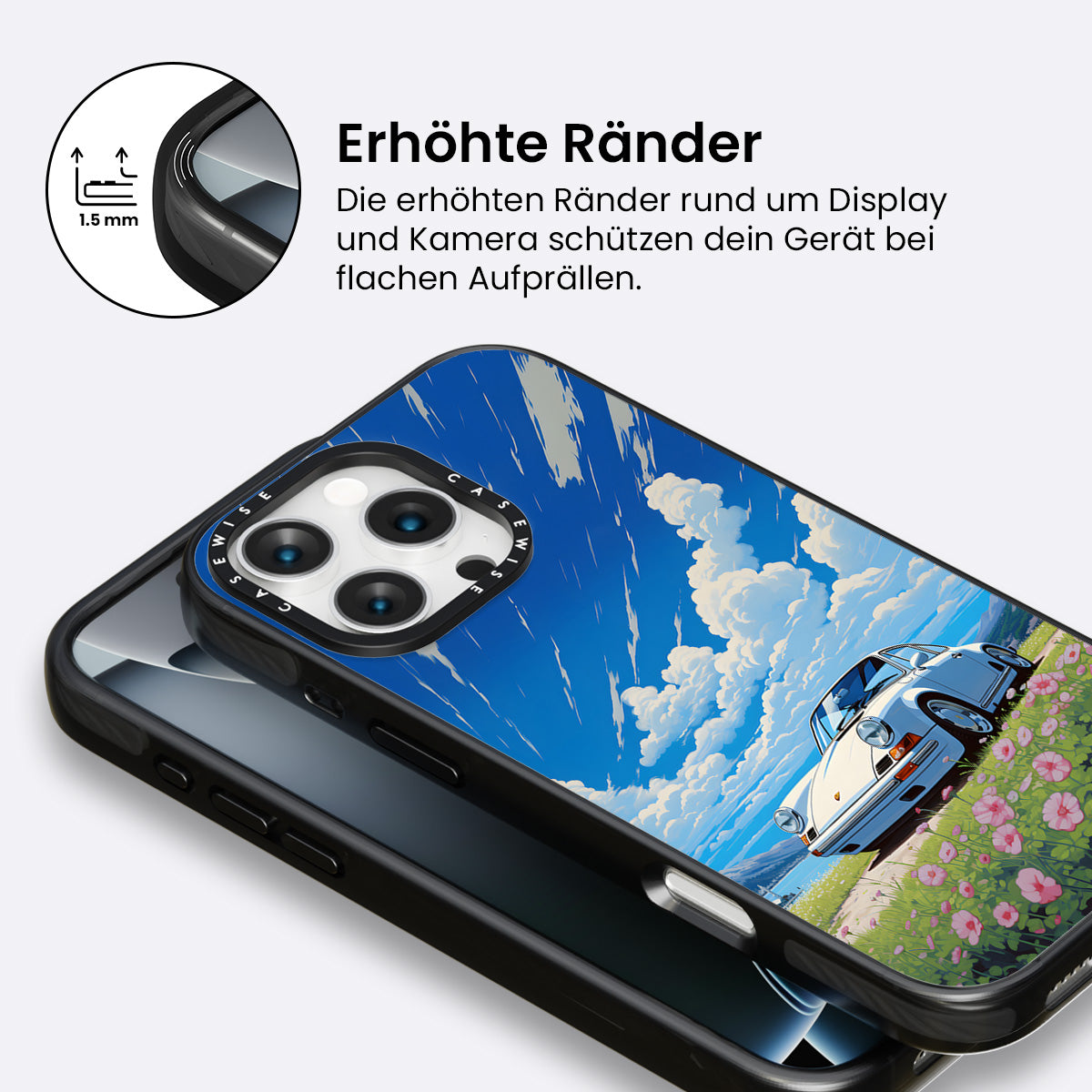 1.5 mm

Erhöhte Ränder

Die erhöhten Ränder rund um Display und Kamera schützen dein Gerät bei flachen Aufprällen.

CASEWISE CASEWISE