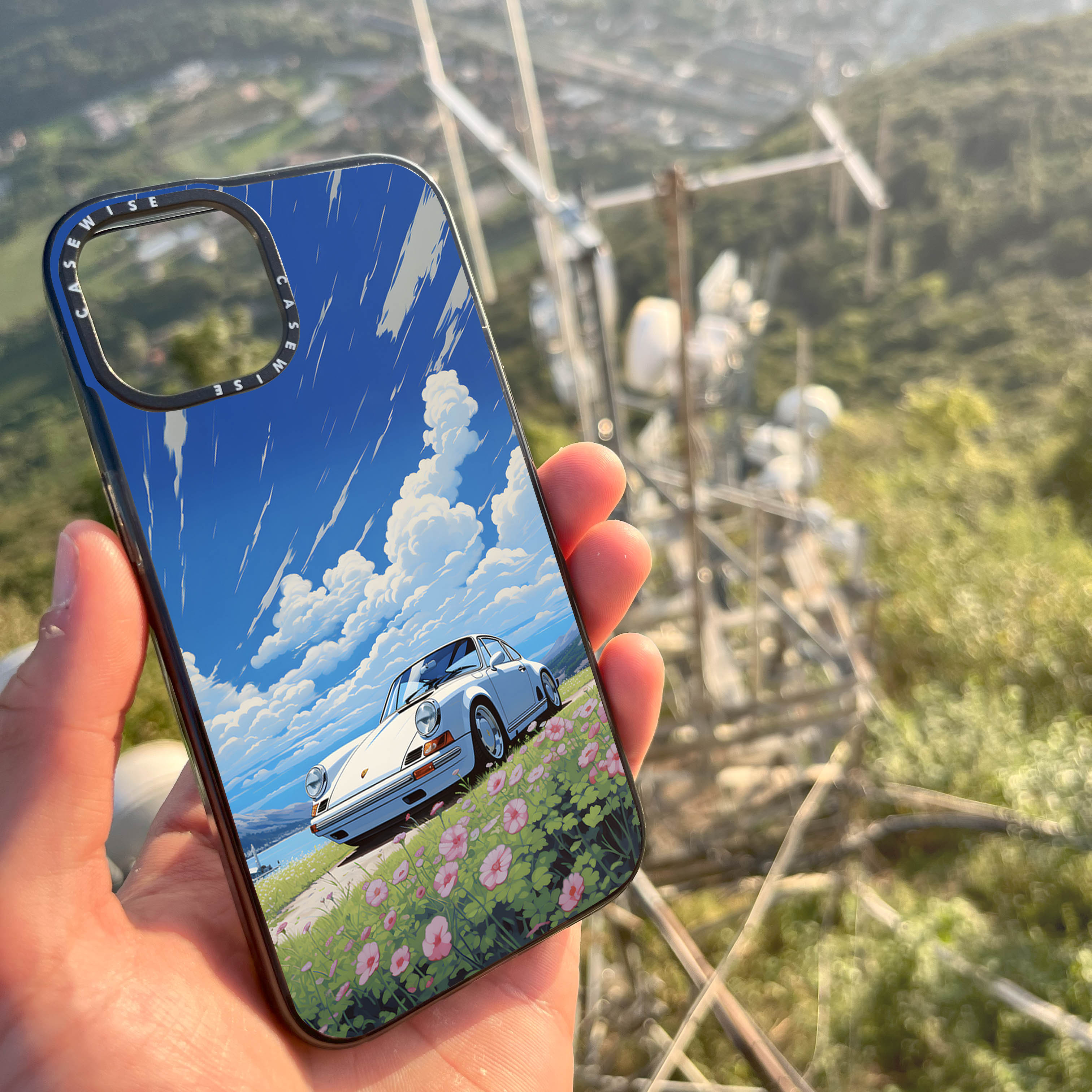 CASEWISE CASEWISE