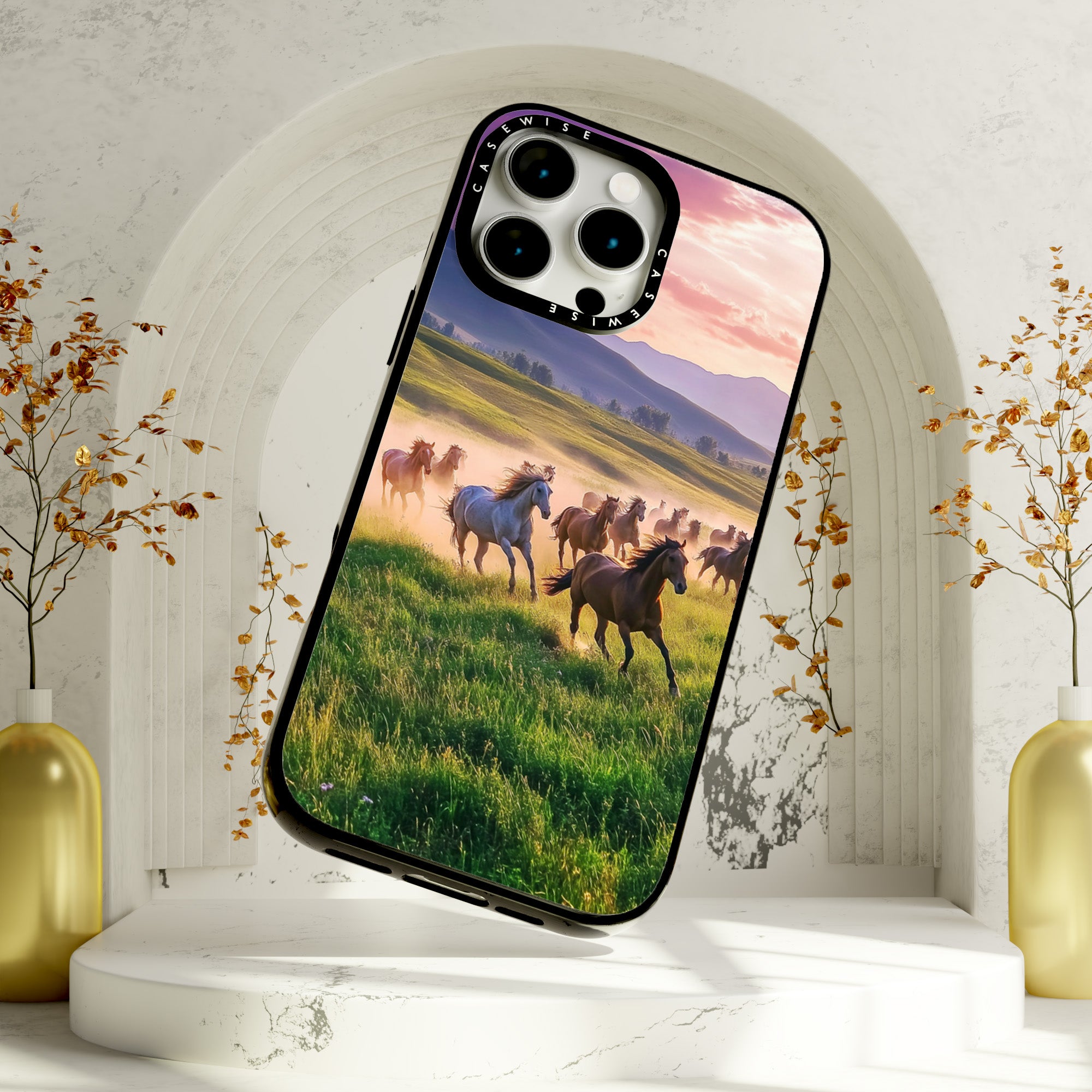 CASEWISE
CASEWISE