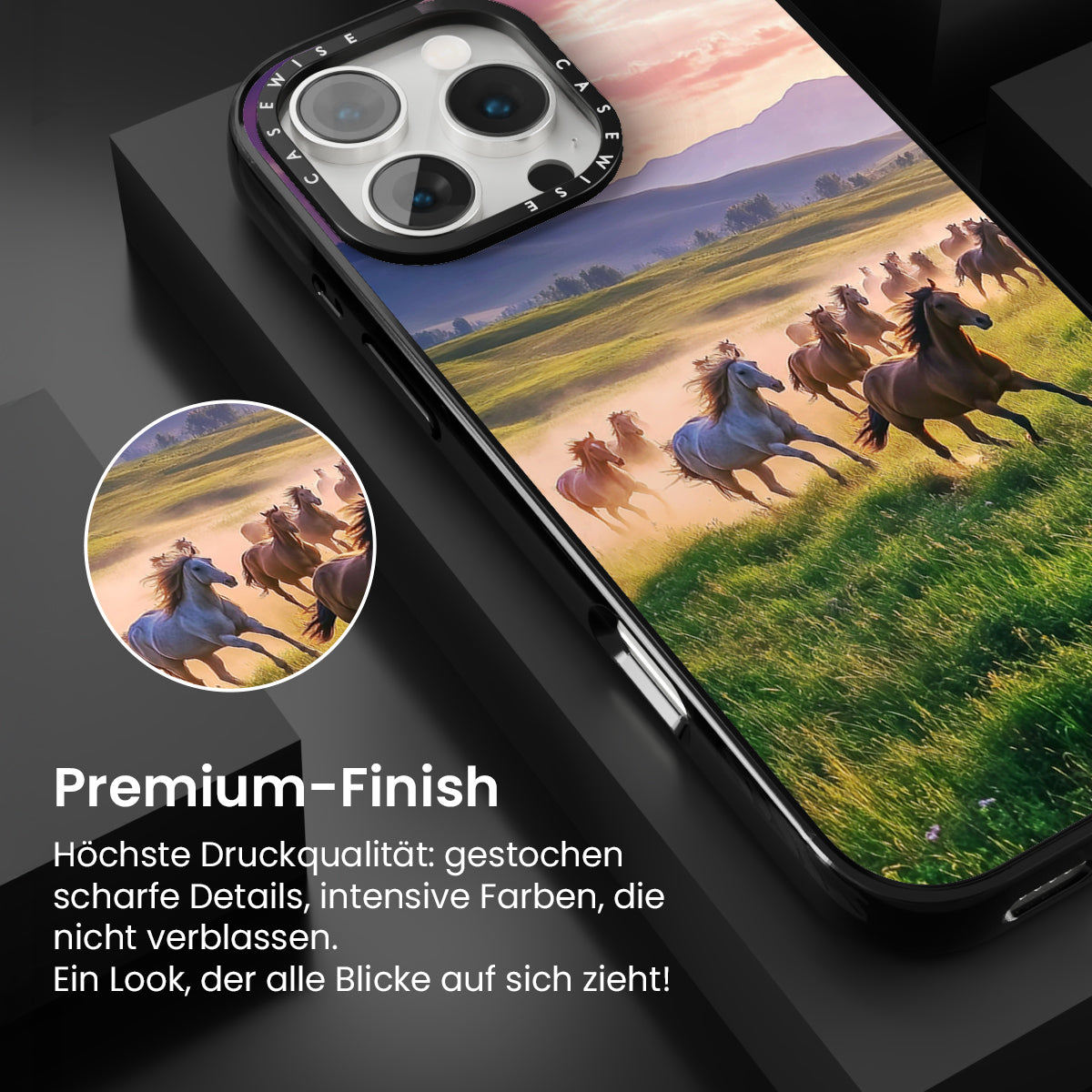 CASEWISE CASEWISE

Premium-Finish

Höchste Druckqualität: gestochen scharfe Details, intensive Farben, die nicht verblassen.
Ein Look, der alle Blicke auf sich zieht!