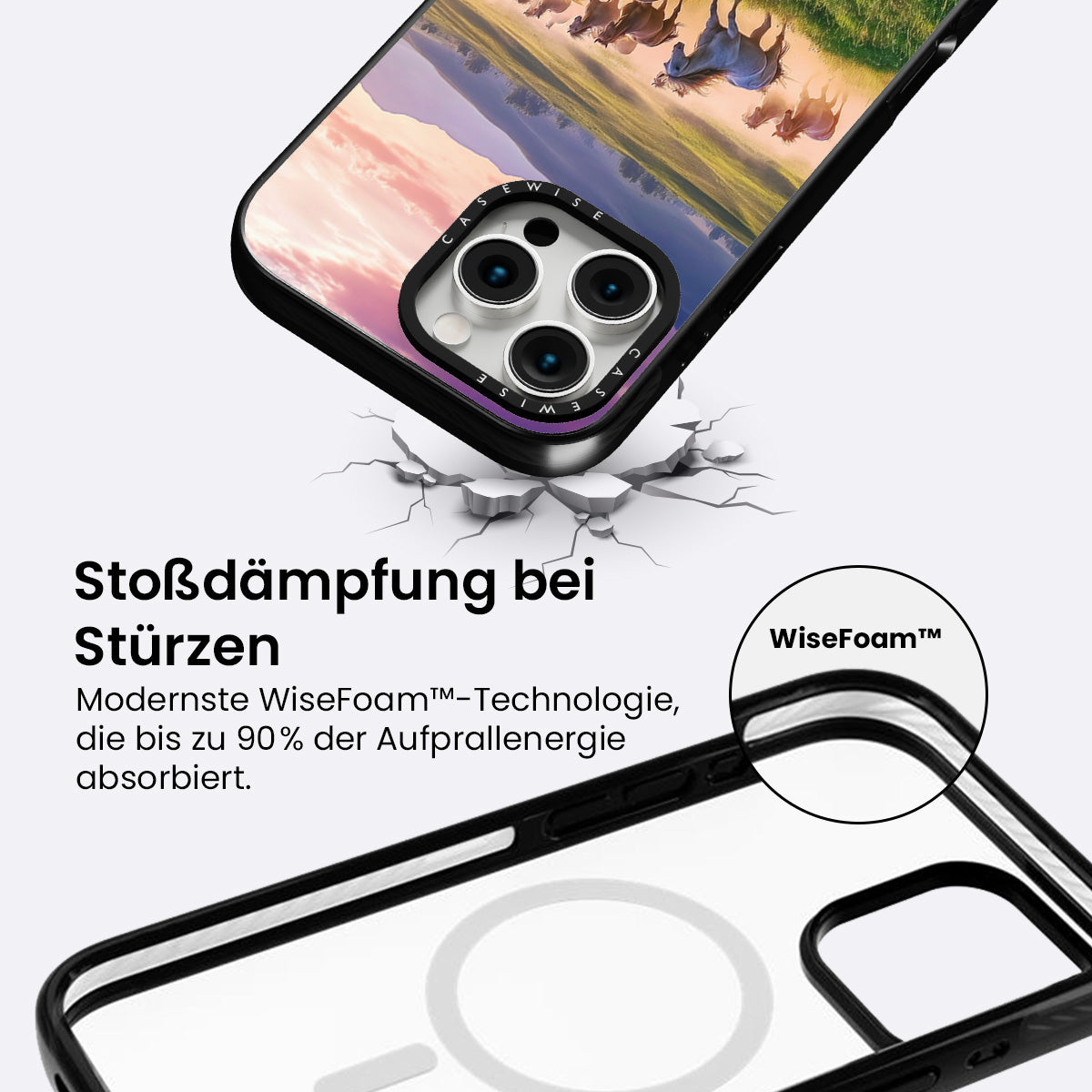 CASEWISE

CASEWISE

Stoßdämpfung bei Stürzen

Modernste WiseFoam™-Technologie, die bis zu 90% der Aufprallenergie absorbiert.

WiseFoam™