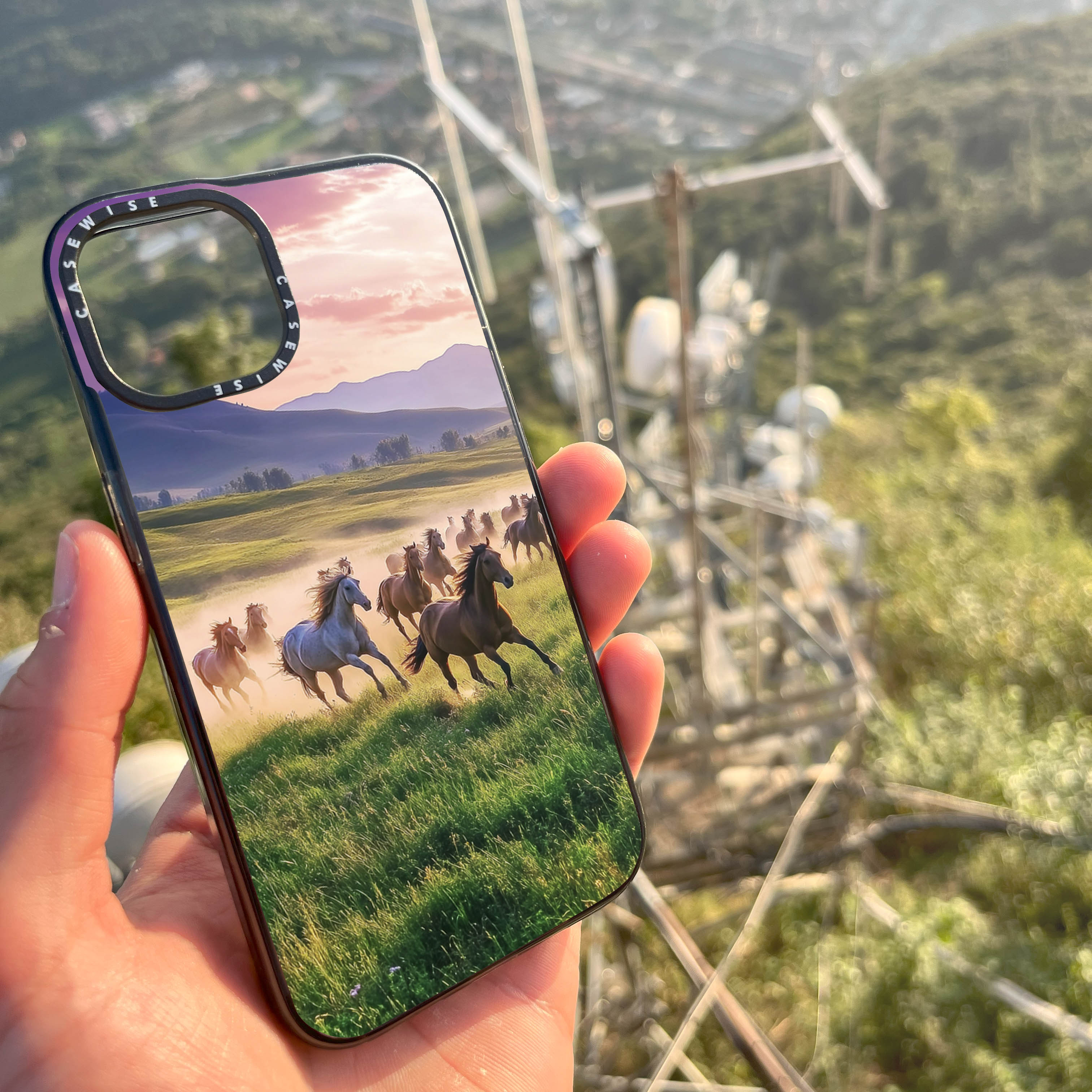 CASEWISE CASEWISE