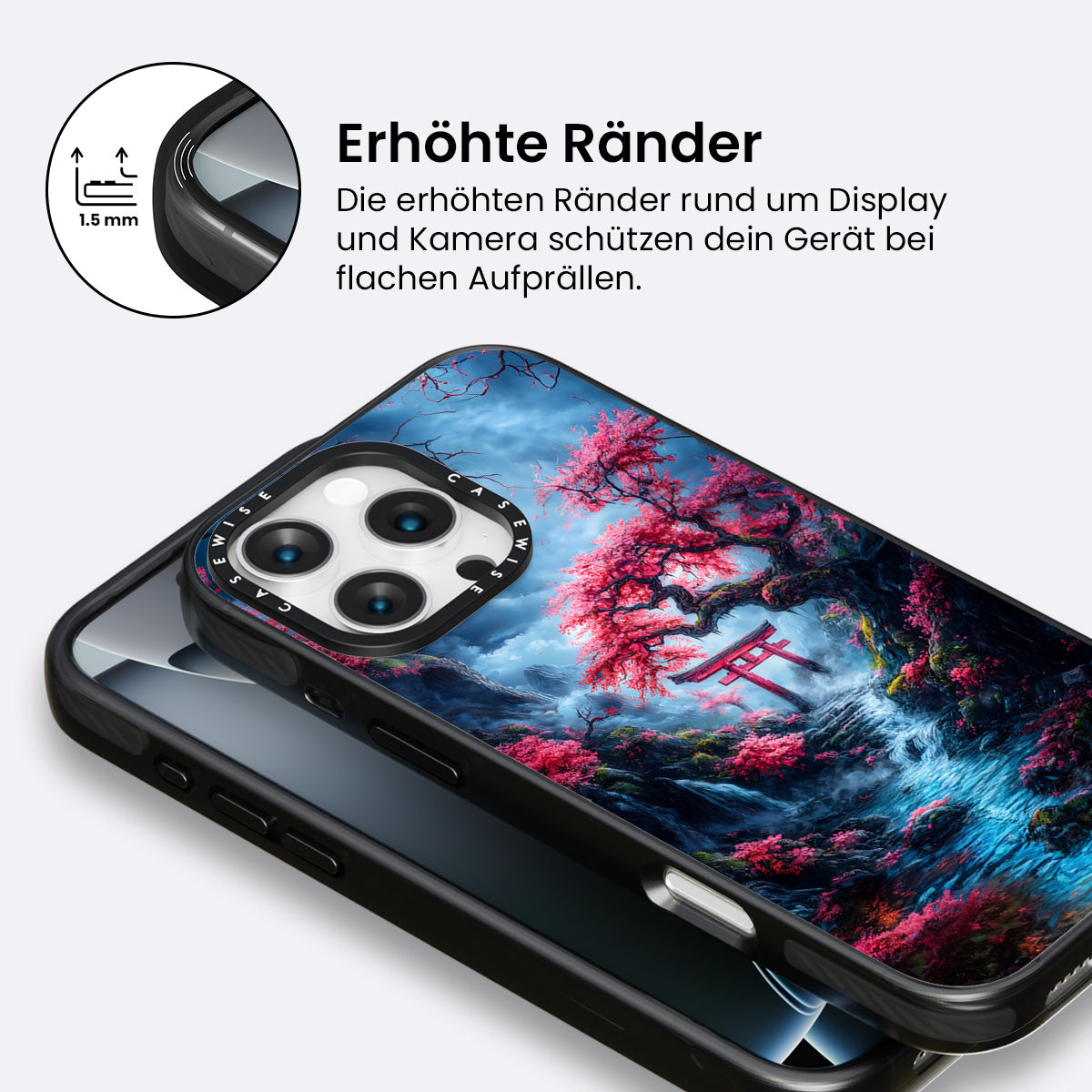 1.5 mm

Erhöhte Ränder

Die erhöhten Ränder rund um Display und Kamera schützen dein Gerät bei flachen Aufprällen.

CASEWISE CASEWISE