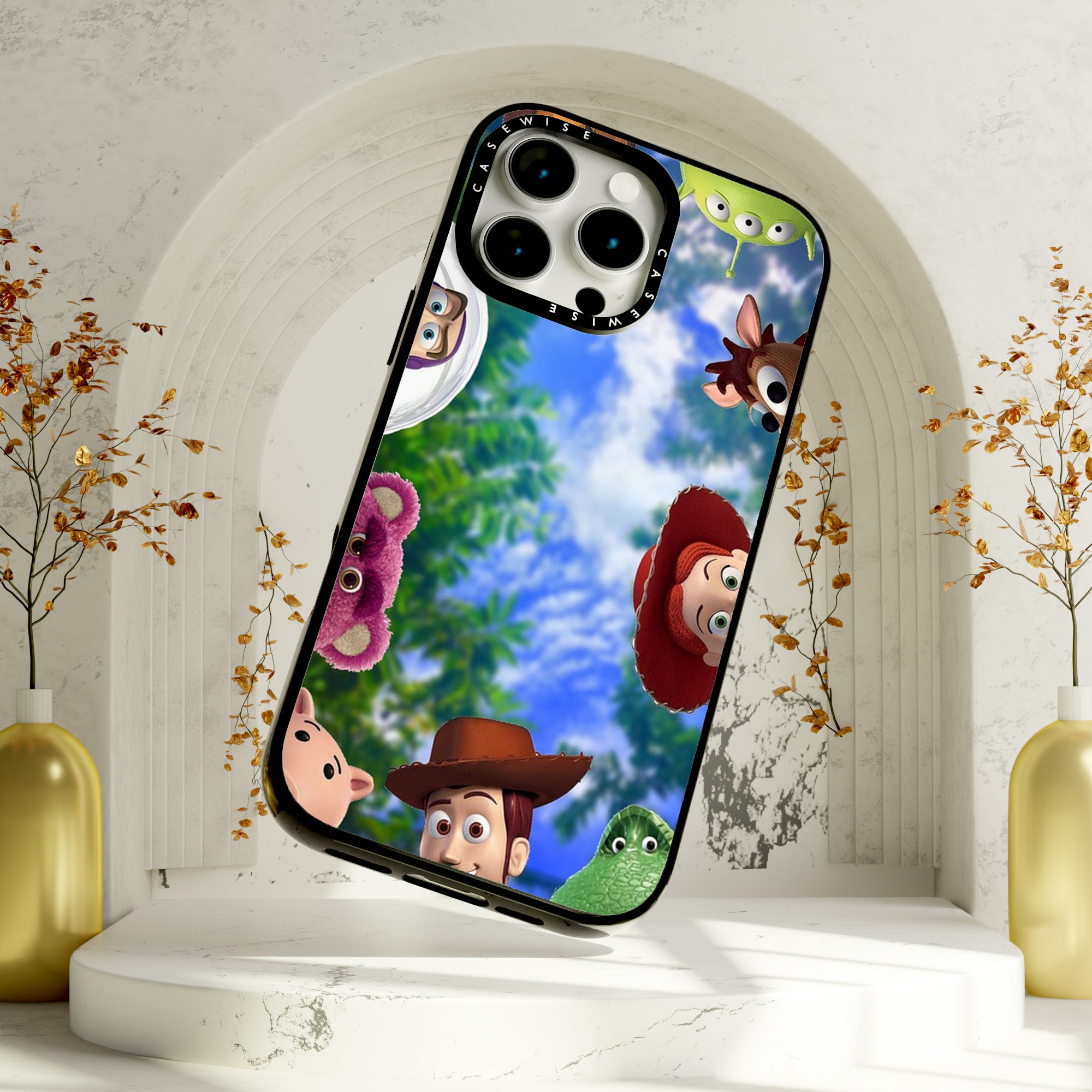 CASEWISE CASEWISE