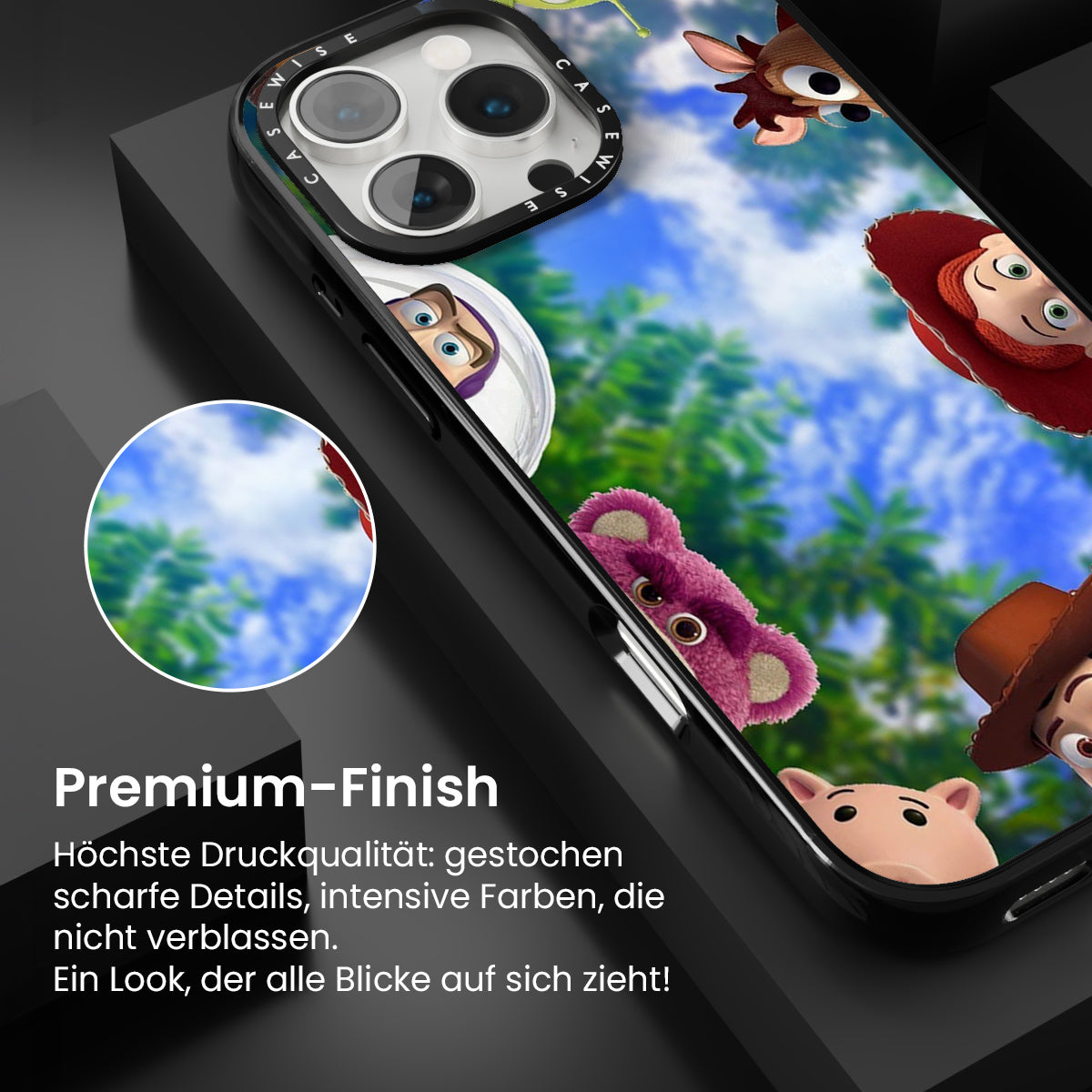 CASEWISE CASEWISE

Premium-Finish

Höchste Druckqualität: gestochen scharfe Details, intensive Farben, die nicht verblassen.
Ein Look, der alle Blicke auf sich zieht!