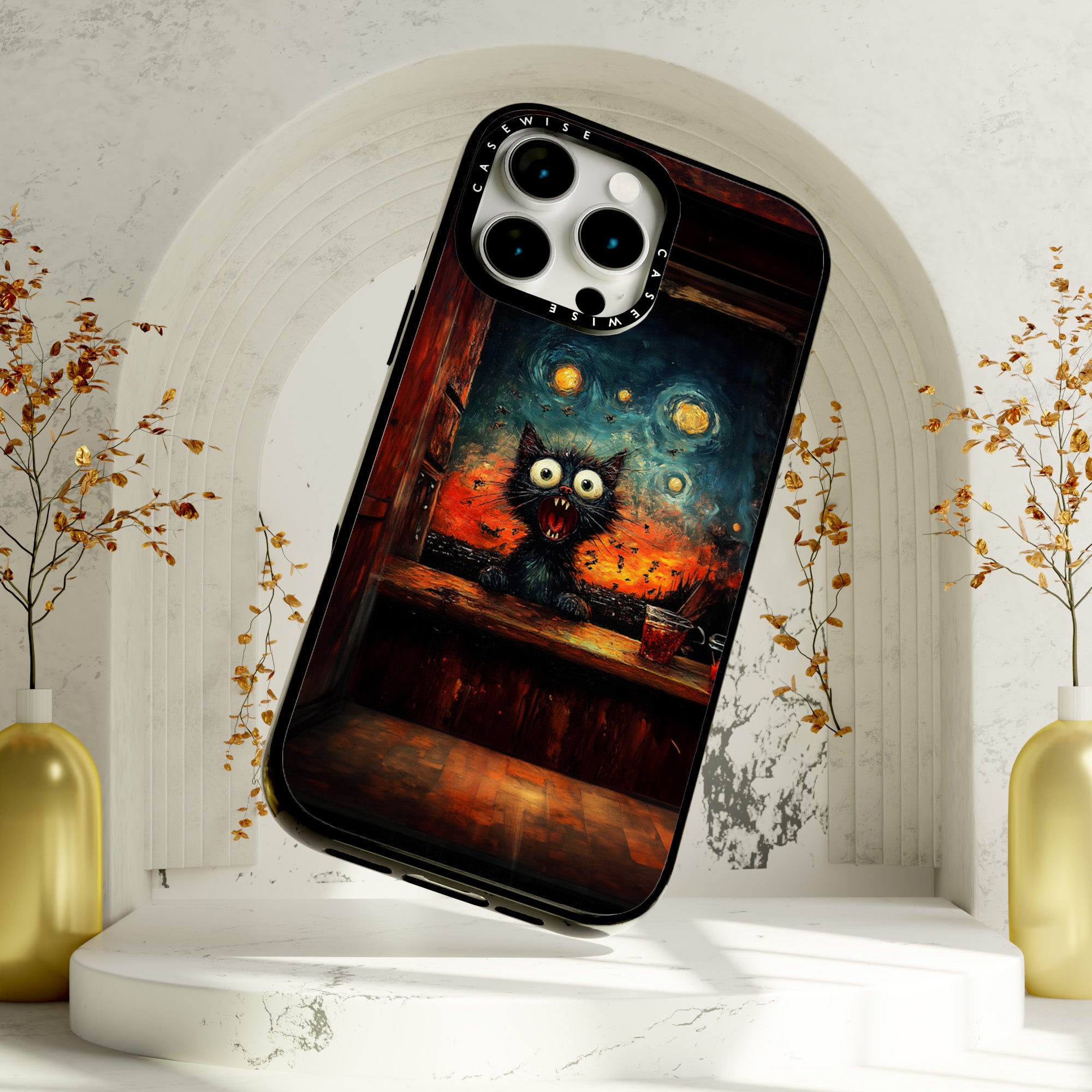 CASEWISE
CASEWISE