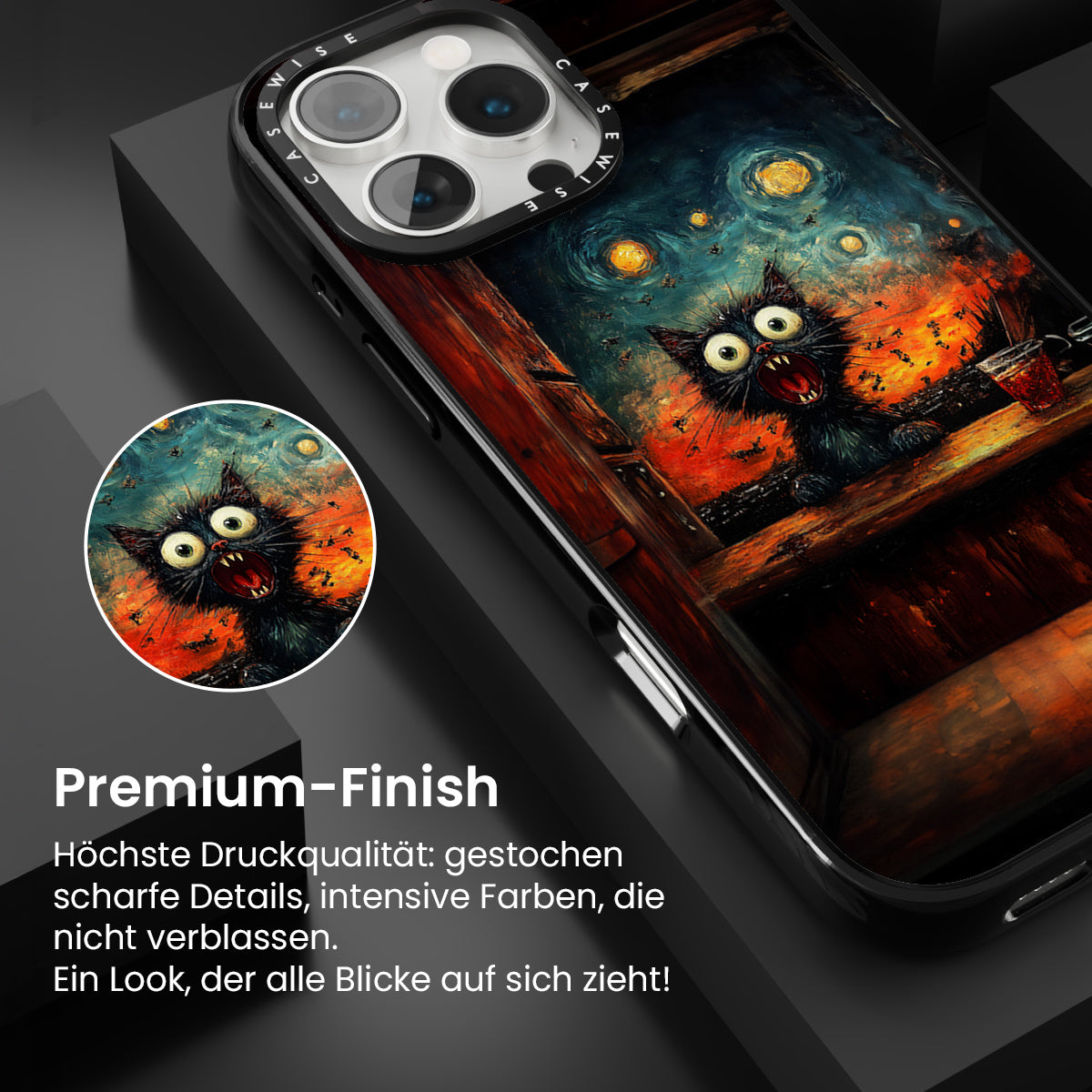 CASEWISE CASEWISE

Premium-Finish

Höchste Druckqualität: gestochen scharfe Details, intensive Farben, die nicht verblassen.
Ein Look, der alle Blicke auf sich zieht!