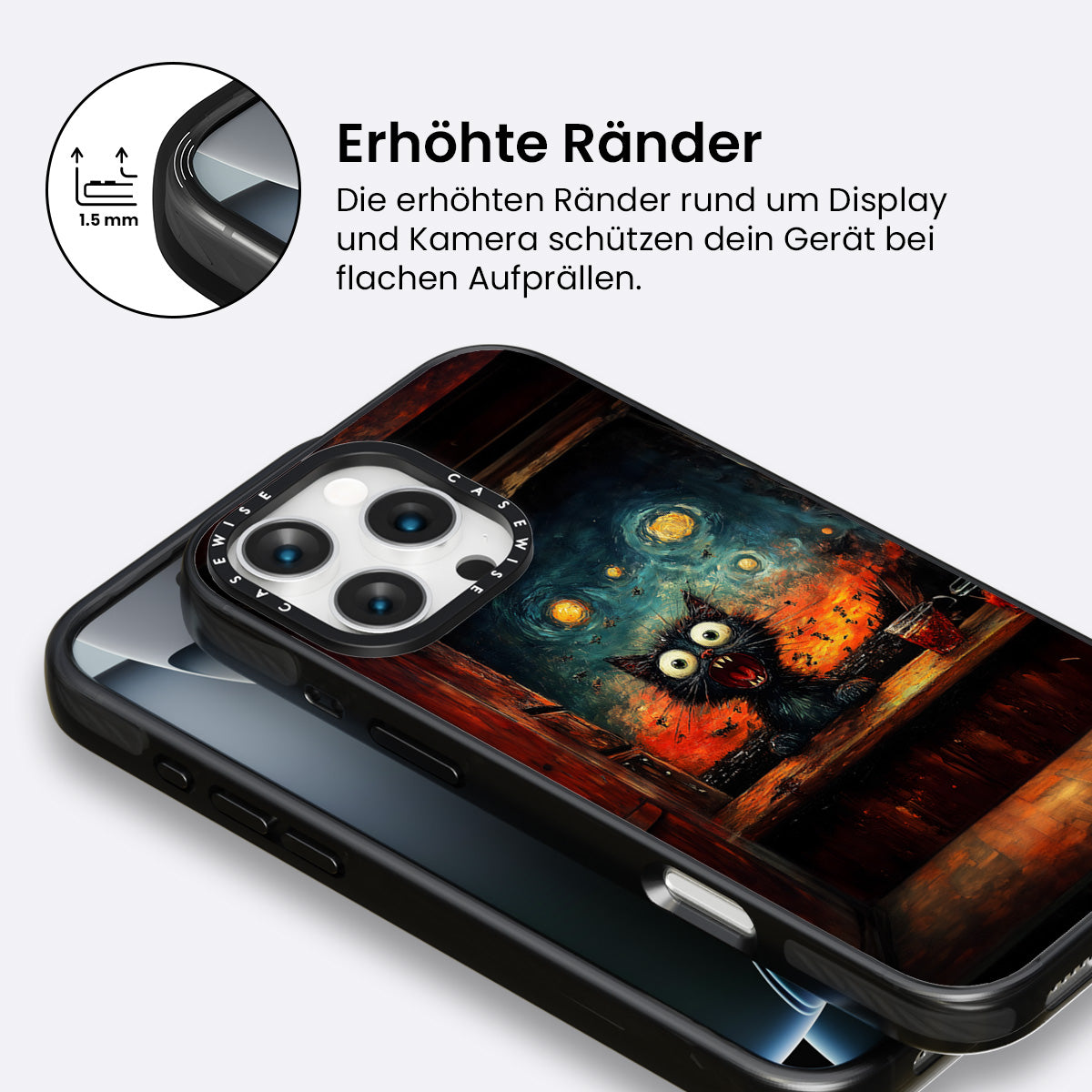 1.5 mm

Erhöhte Ränder

Die erhöhten Ränder rund um Display und Kamera schützen dein Gerät bei flachen Aufprällen.

CASEWISE CASEWISE