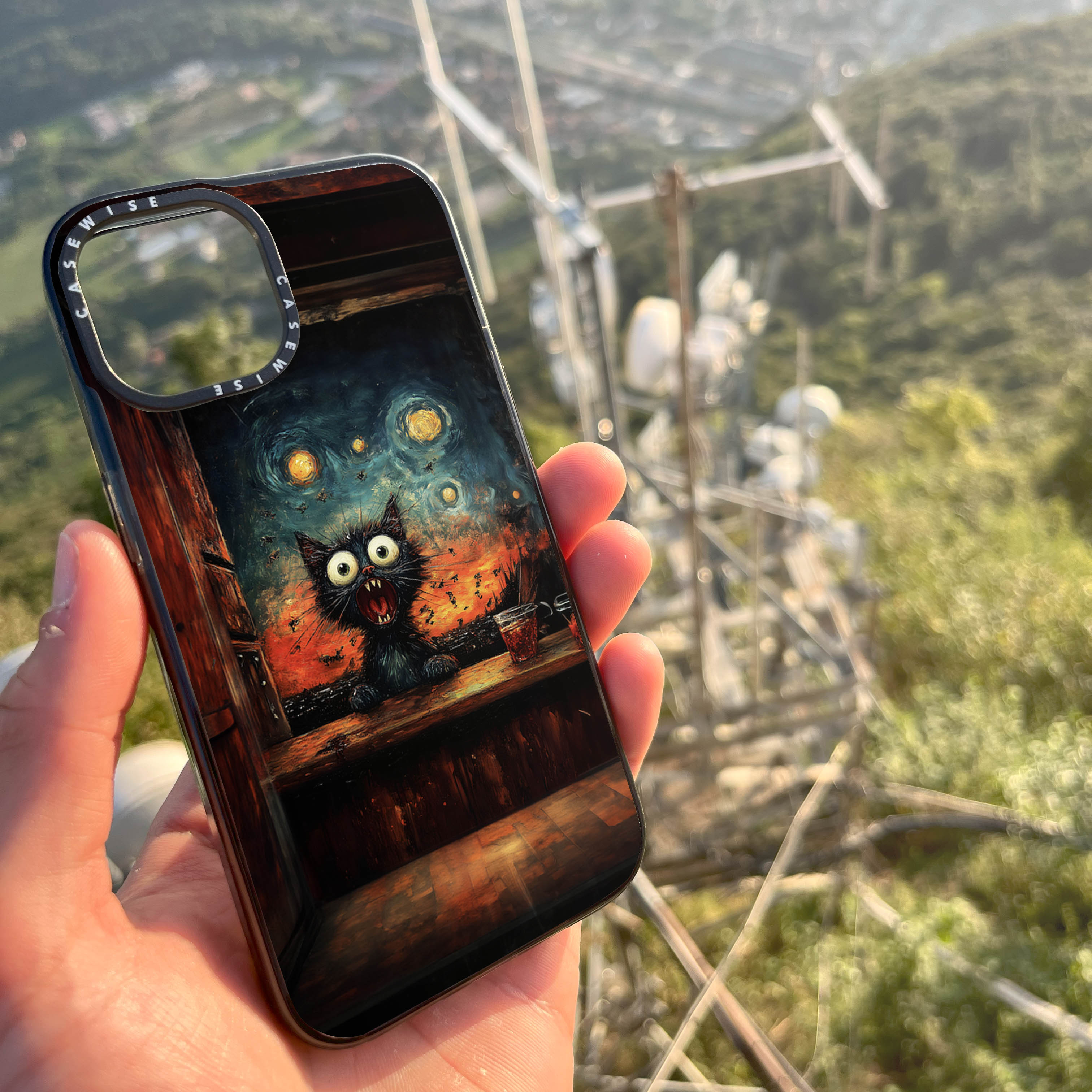 CASEWISE CASEWISE