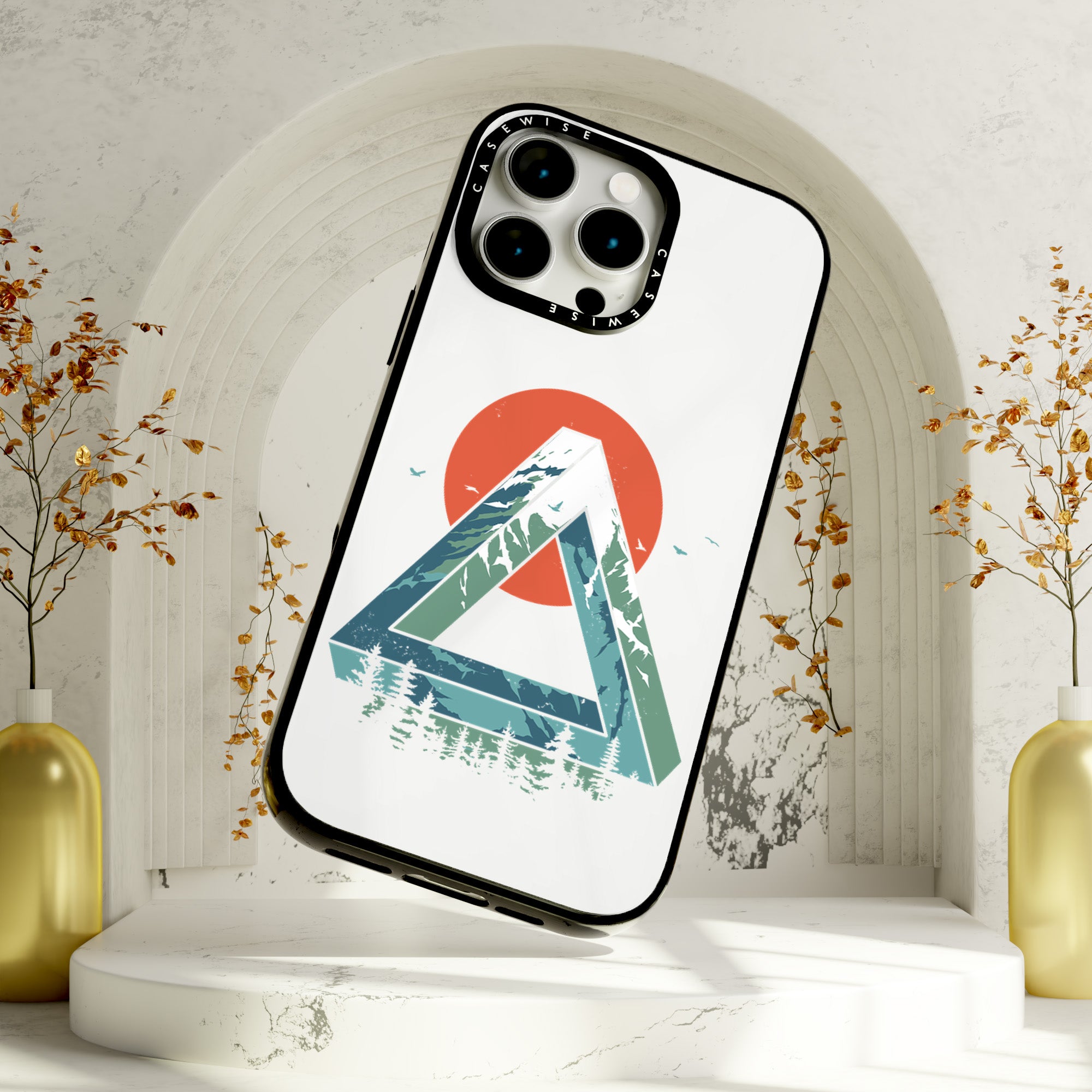 CASEWISE
CASEWISE