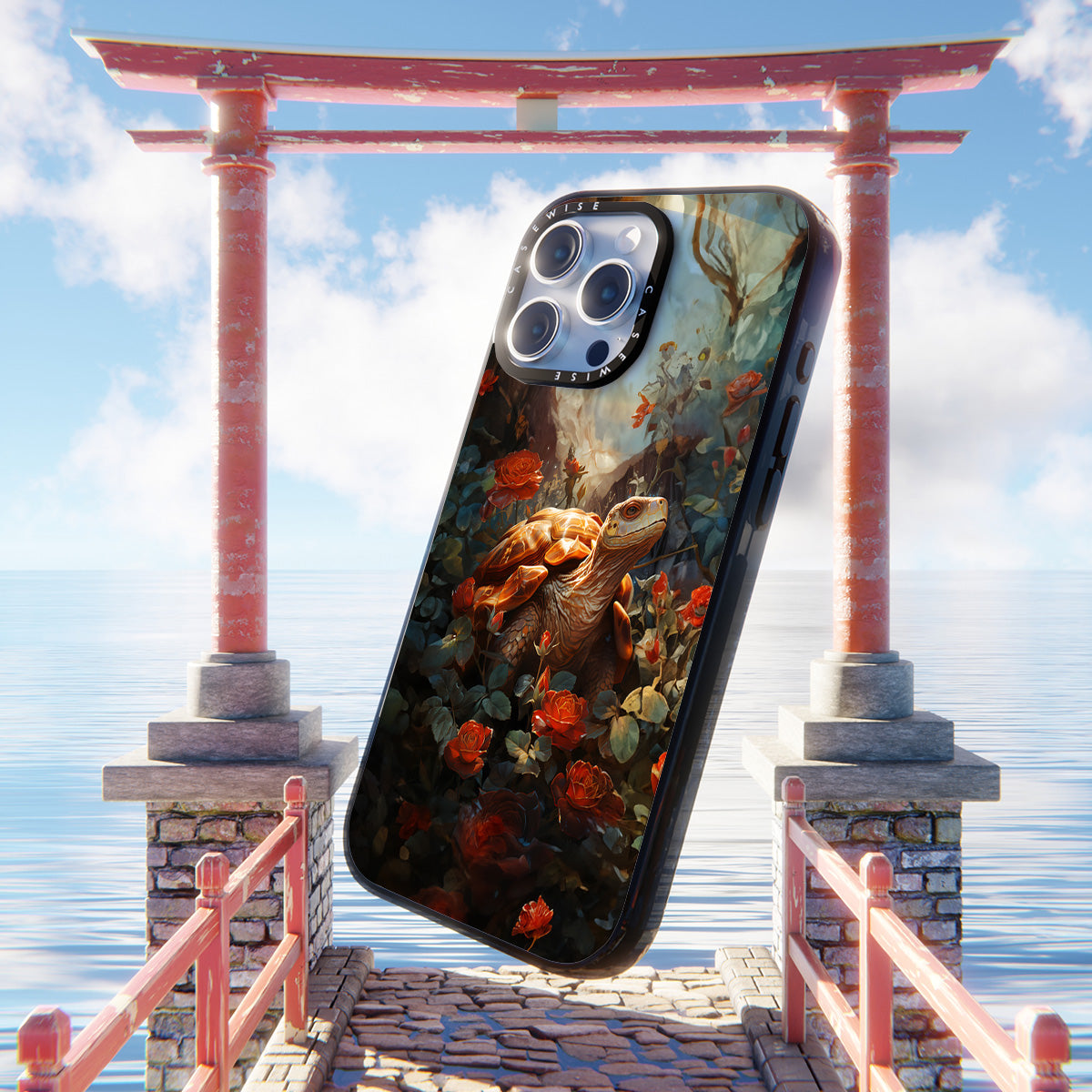 CASEWISE CASEWISE