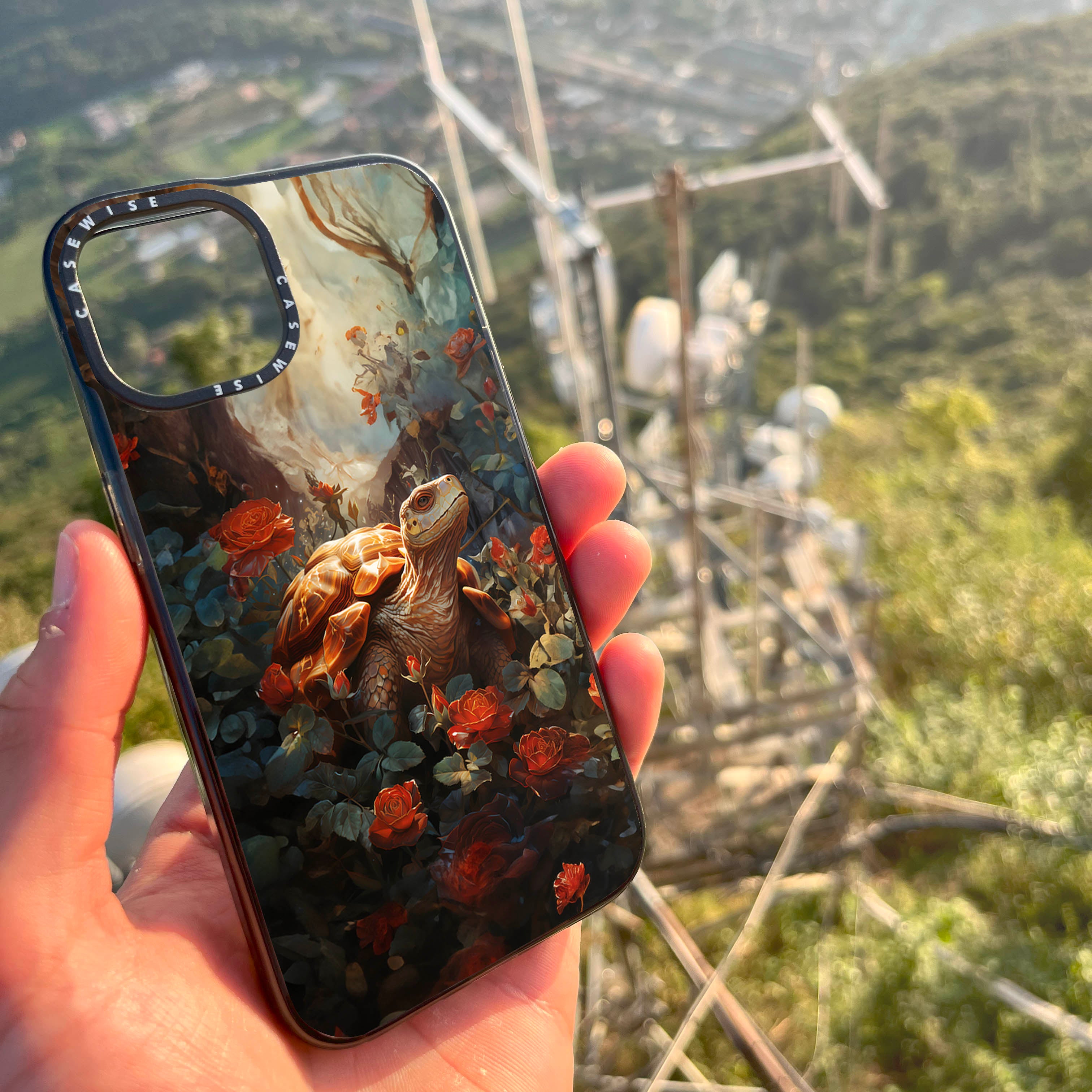 CASEWISE CASEWISE