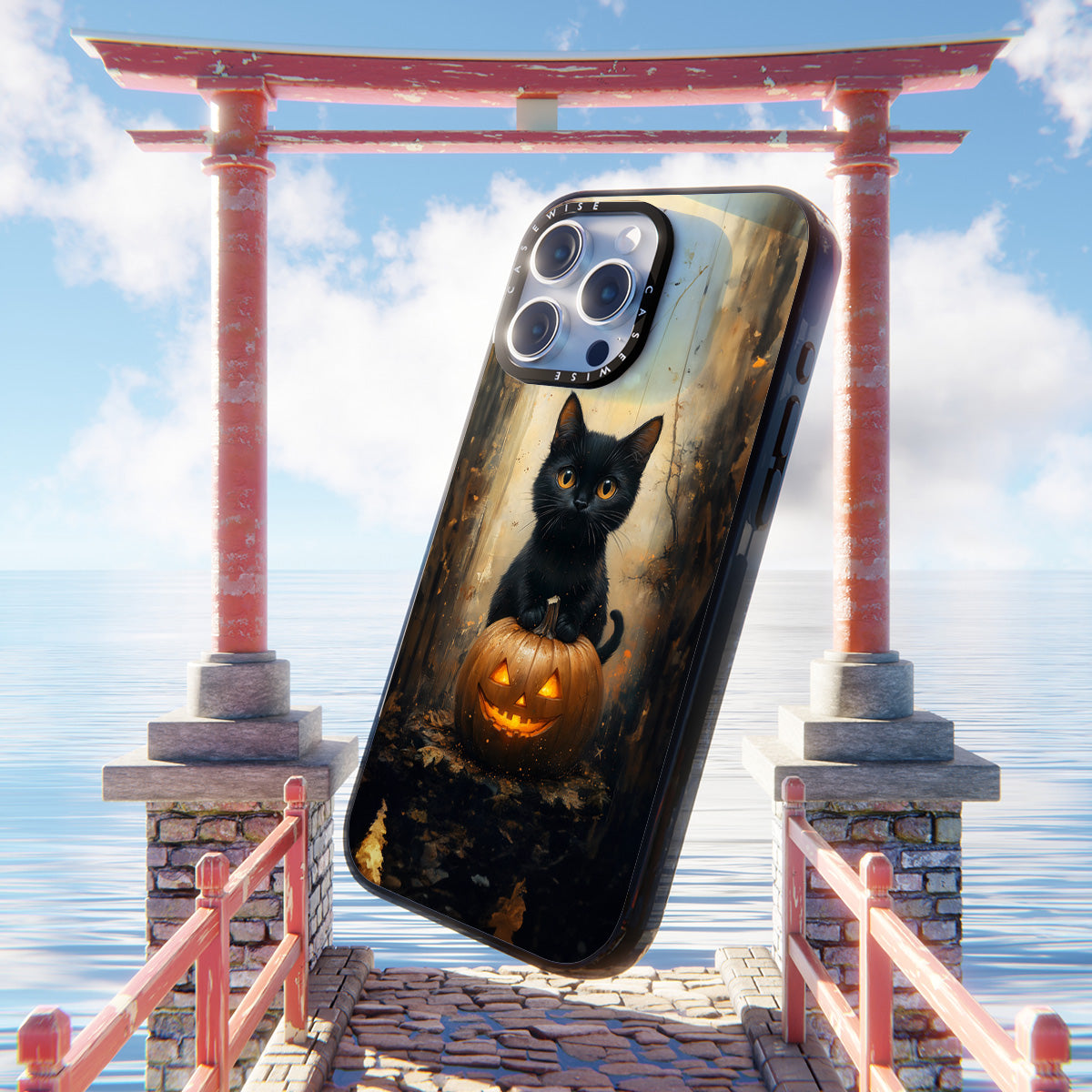 CASEWISE CASEWISE