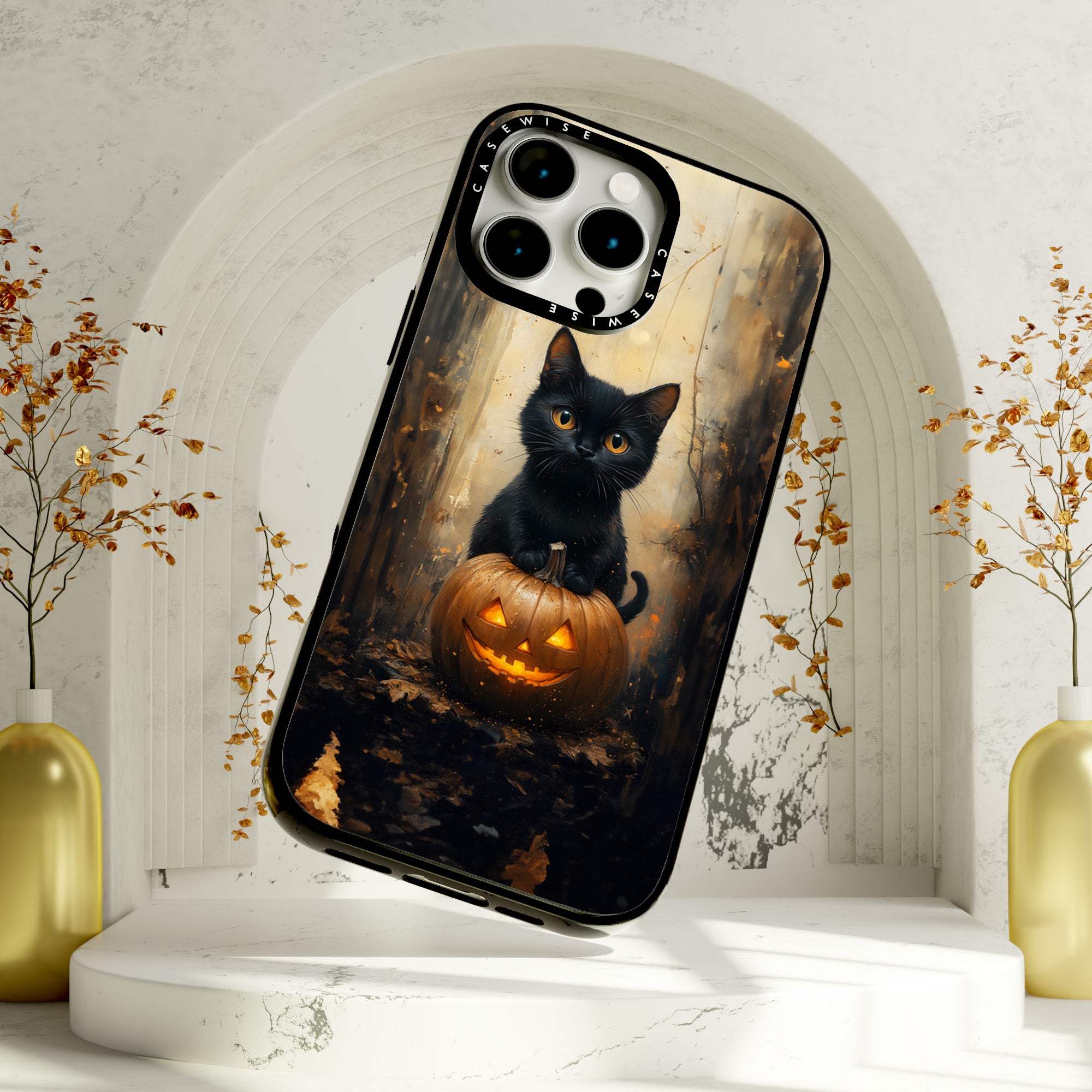 CASEWISE
CASEWISE