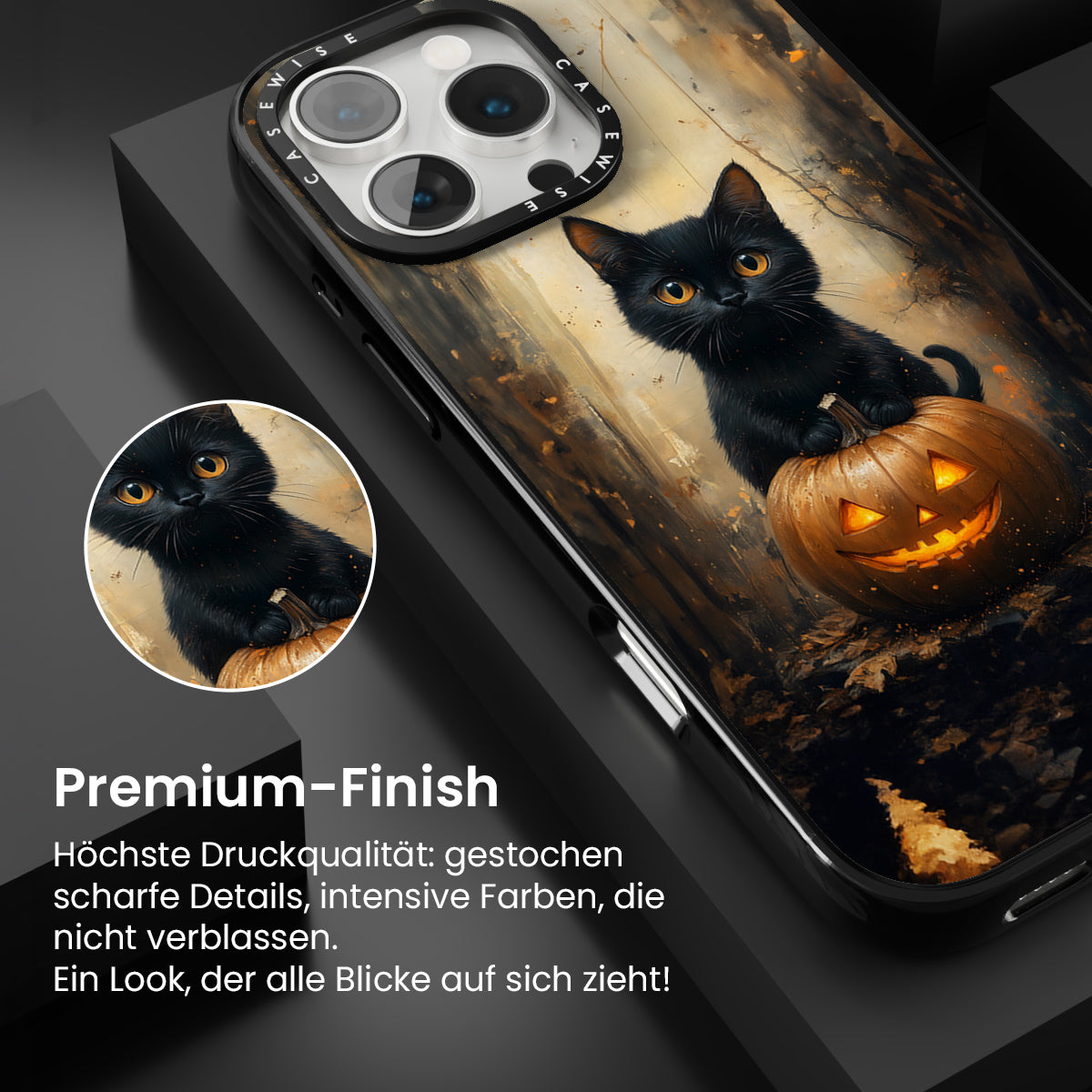 CASEWISE CASEWISE

Premium-Finish

Höchste Druckqualität: gestochen scharfe Details, intensive Farben, die nicht verblassen.
Ein Look, der alle Blicke auf sich zieht!