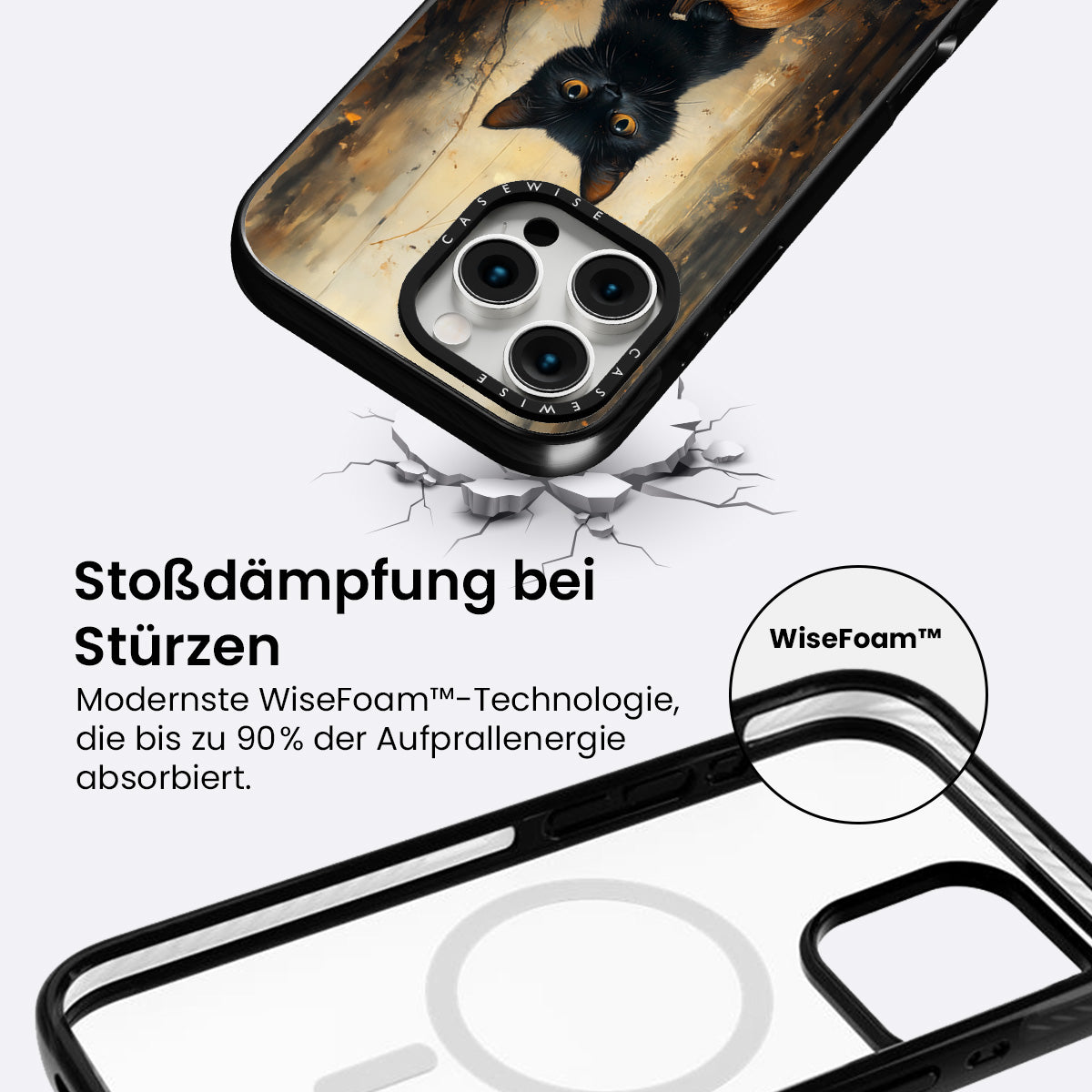 CASEWISE
CASEWISE

Stoßdämpfung bei Stürzen

Modernste WiseFoam™-Technologie, die bis zu 90% der Aufprallenergie absorbiert.

WiseFoam™