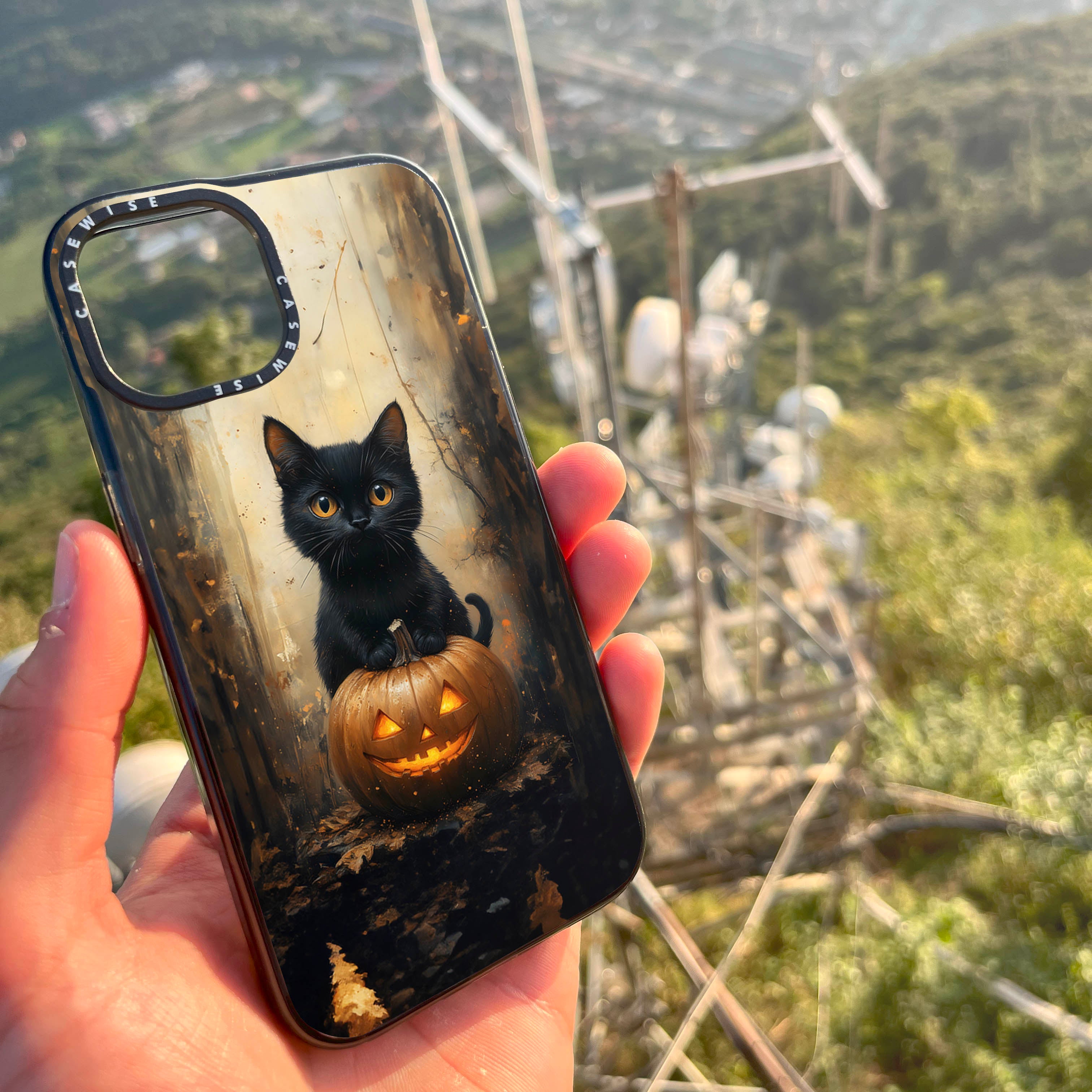 CASEWISE CASEWISE