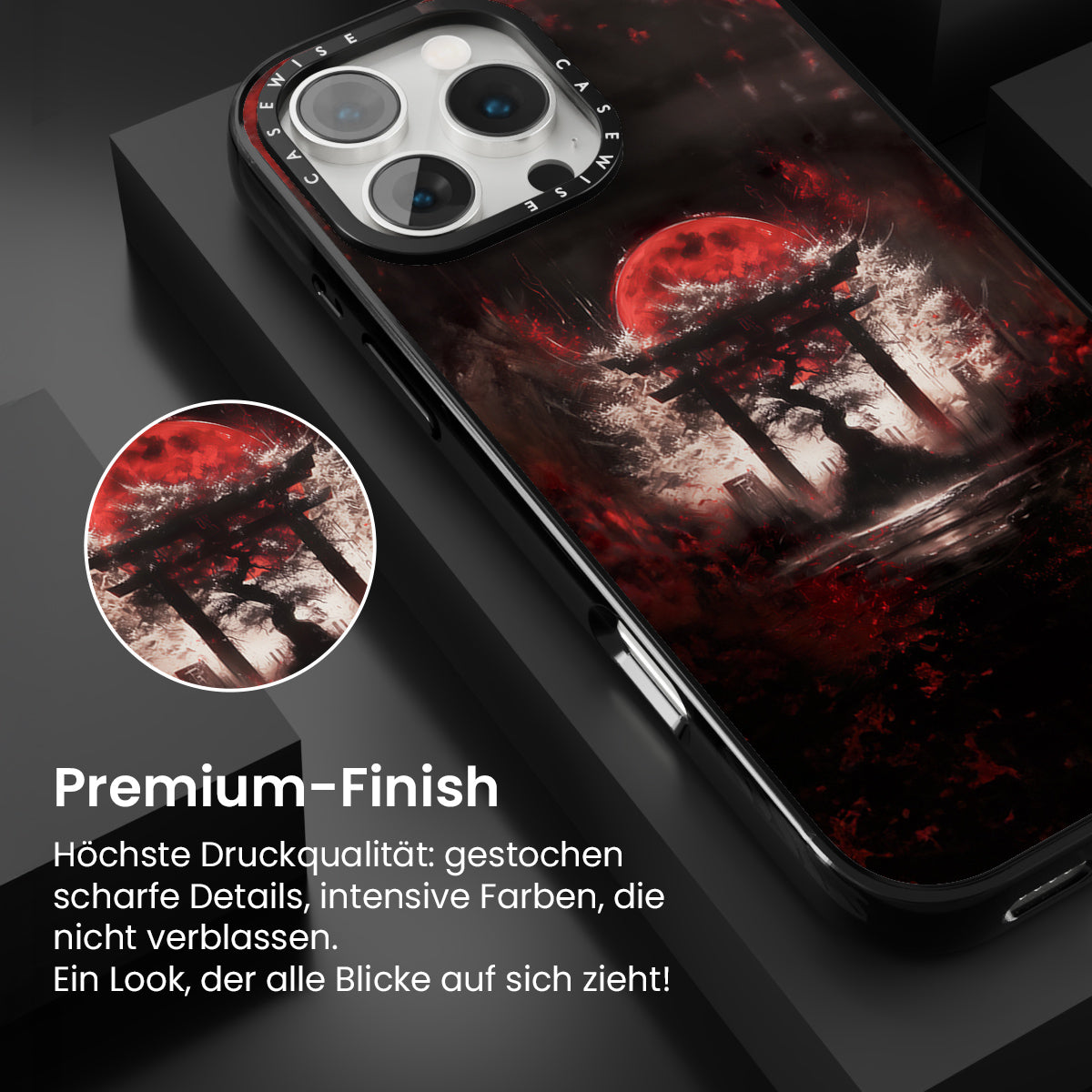 CASEWISE CASEWISE

Premium-Finish

Höchste Druckqualität: gestochen scharfe Details, intensive Farben, die nicht verblassen.
Ein Look, der alle Blicke auf sich zieht!