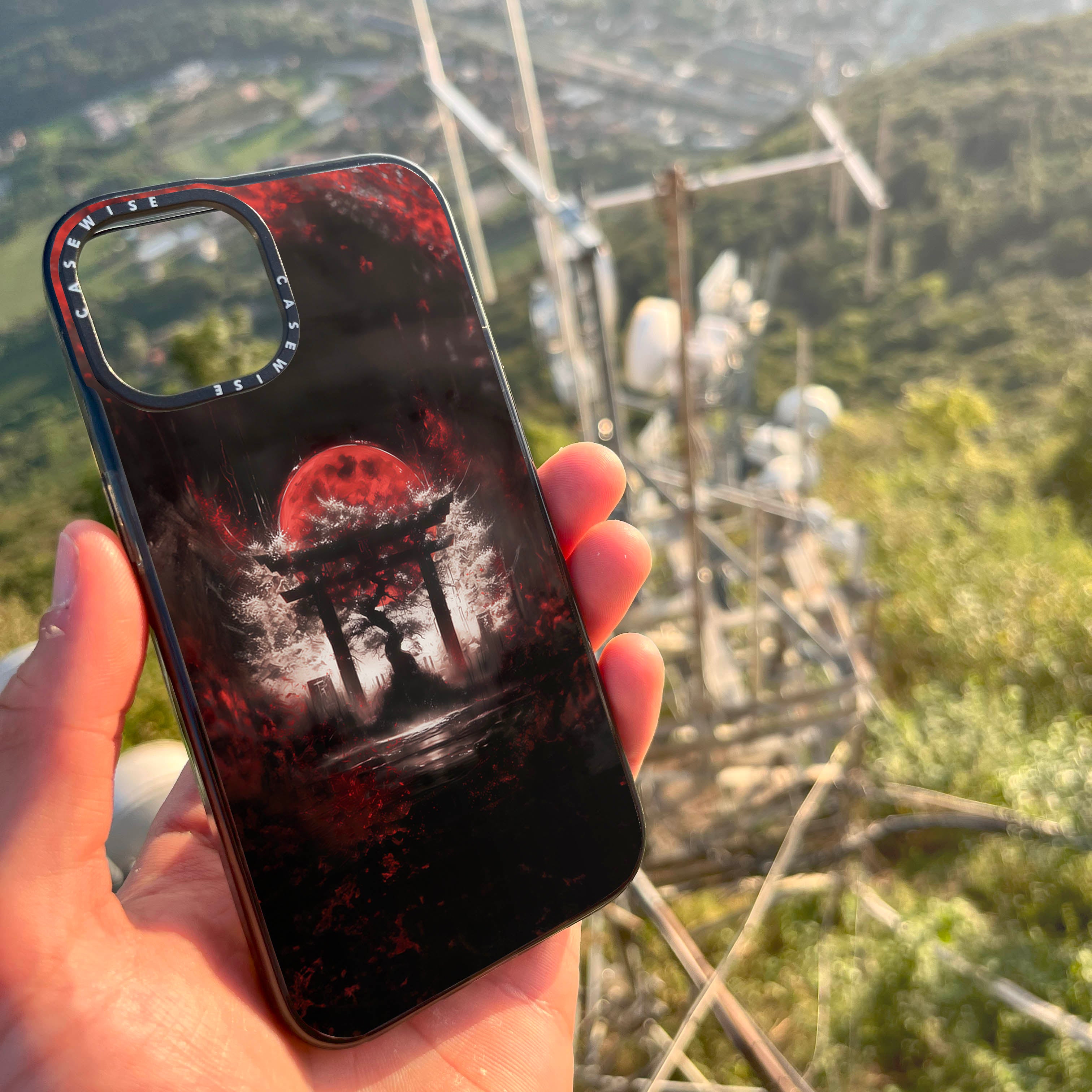 CASEWISE
CASEWISE