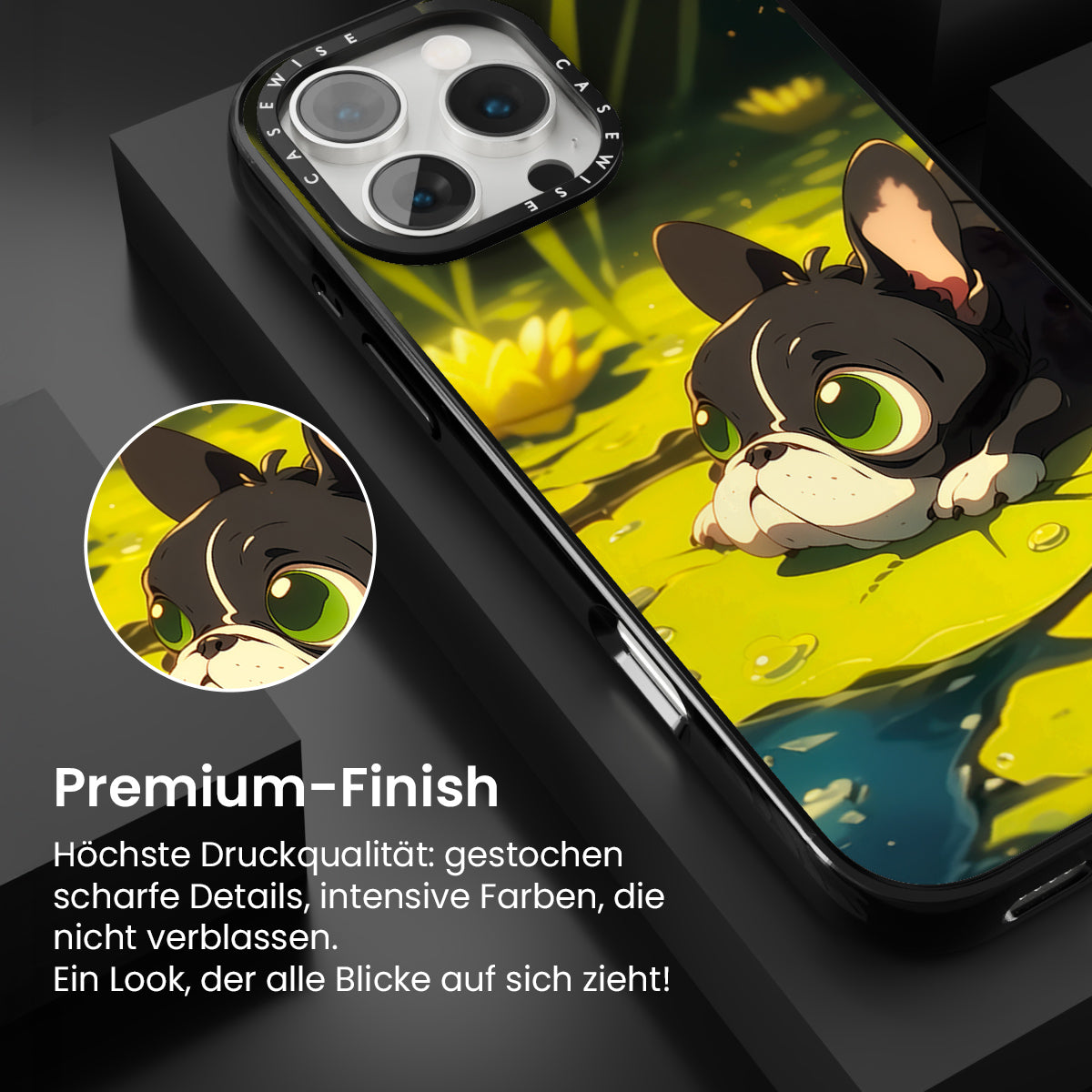 CASEWISE CASEWISE

Premium-Finish

Höchste Druckqualität: gestochen scharfe Details, intensive Farben, die nicht verblassen.
Ein Look, der alle Blicke auf sich zieht!