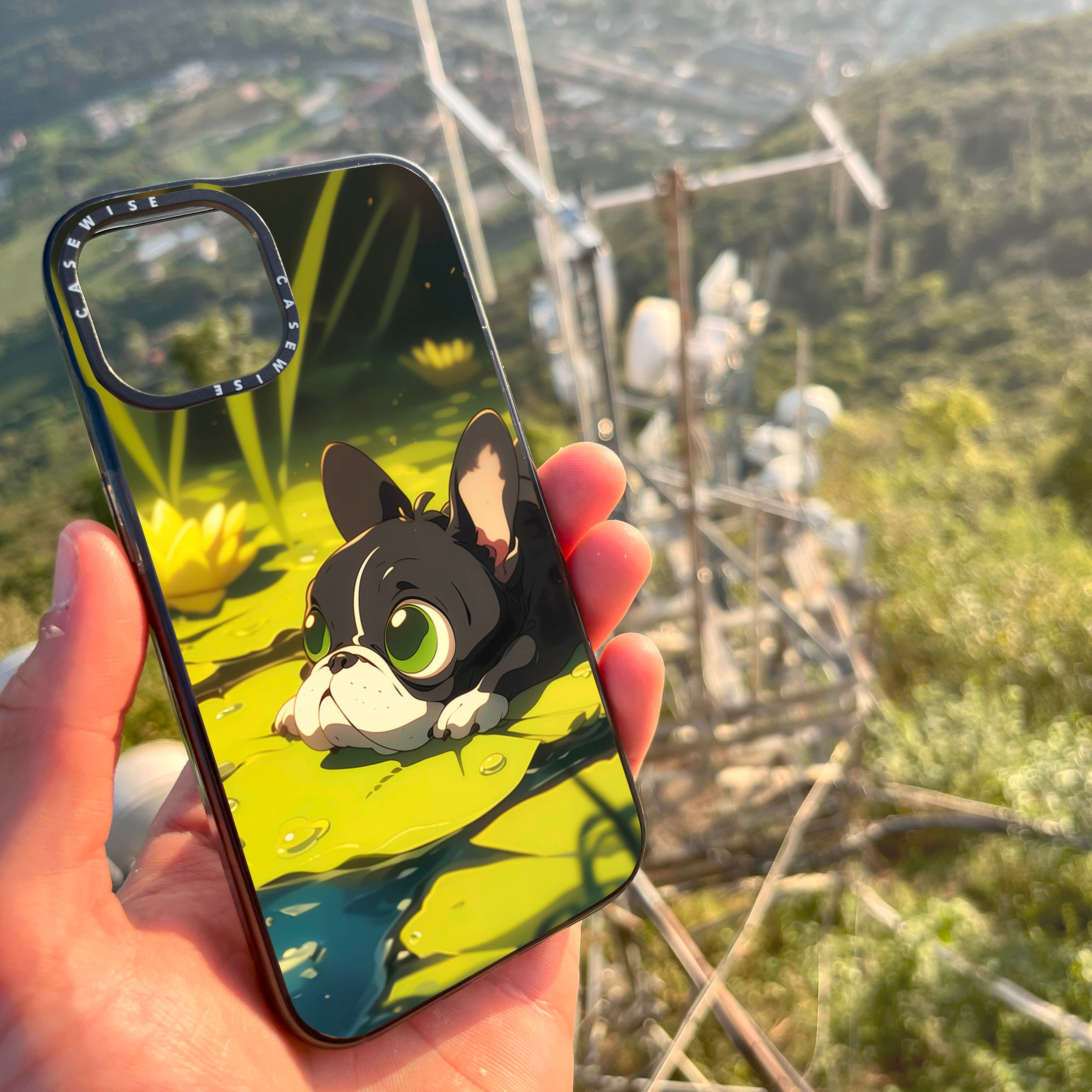 CASEWISE CASEWISE