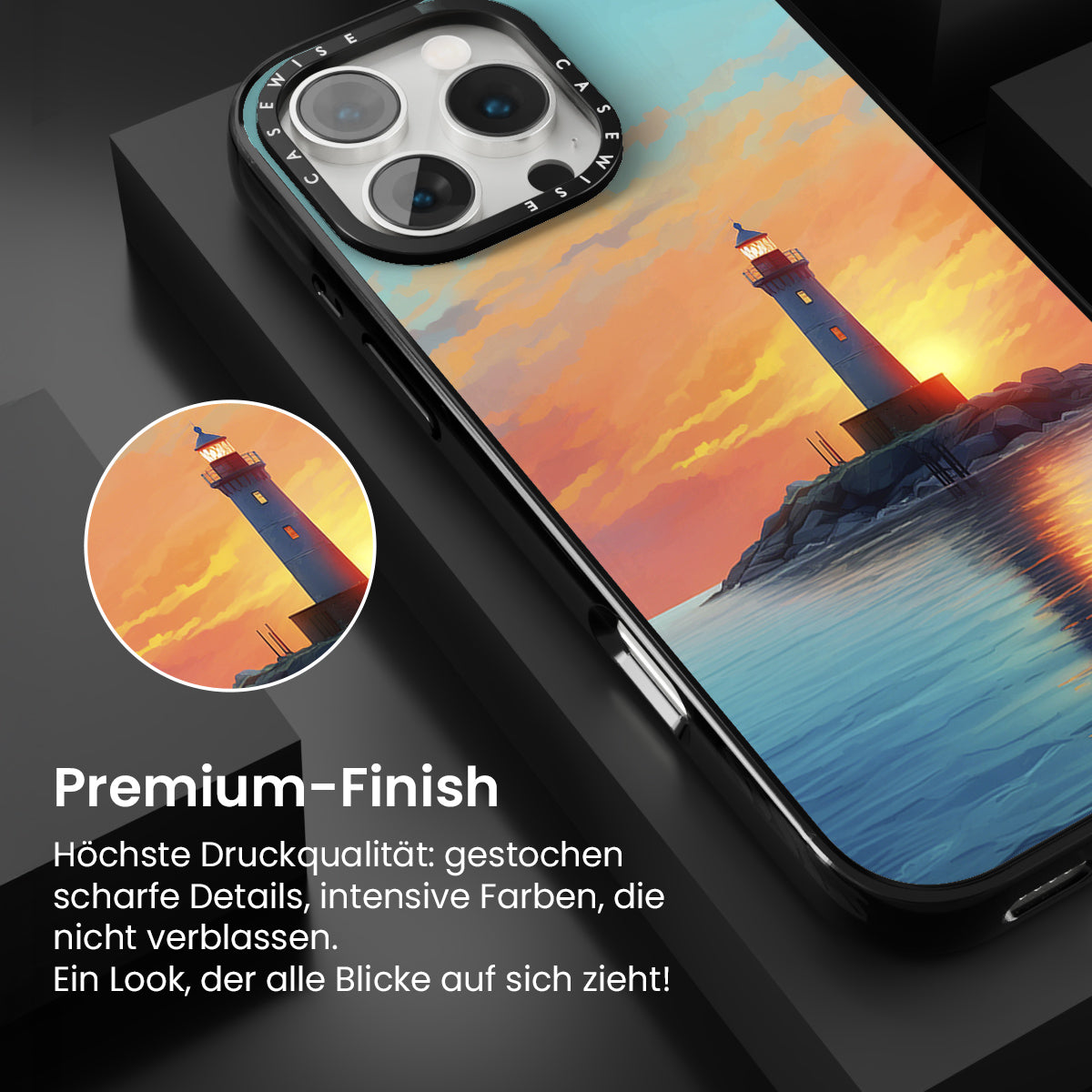 CASEWISE CASEWISE

Premium-Finish

Höchste Druckqualität: gestochen scharfe Details, intensive Farben, die nicht verblassen.
Ein Look, der alle Blicke auf sich zieht!