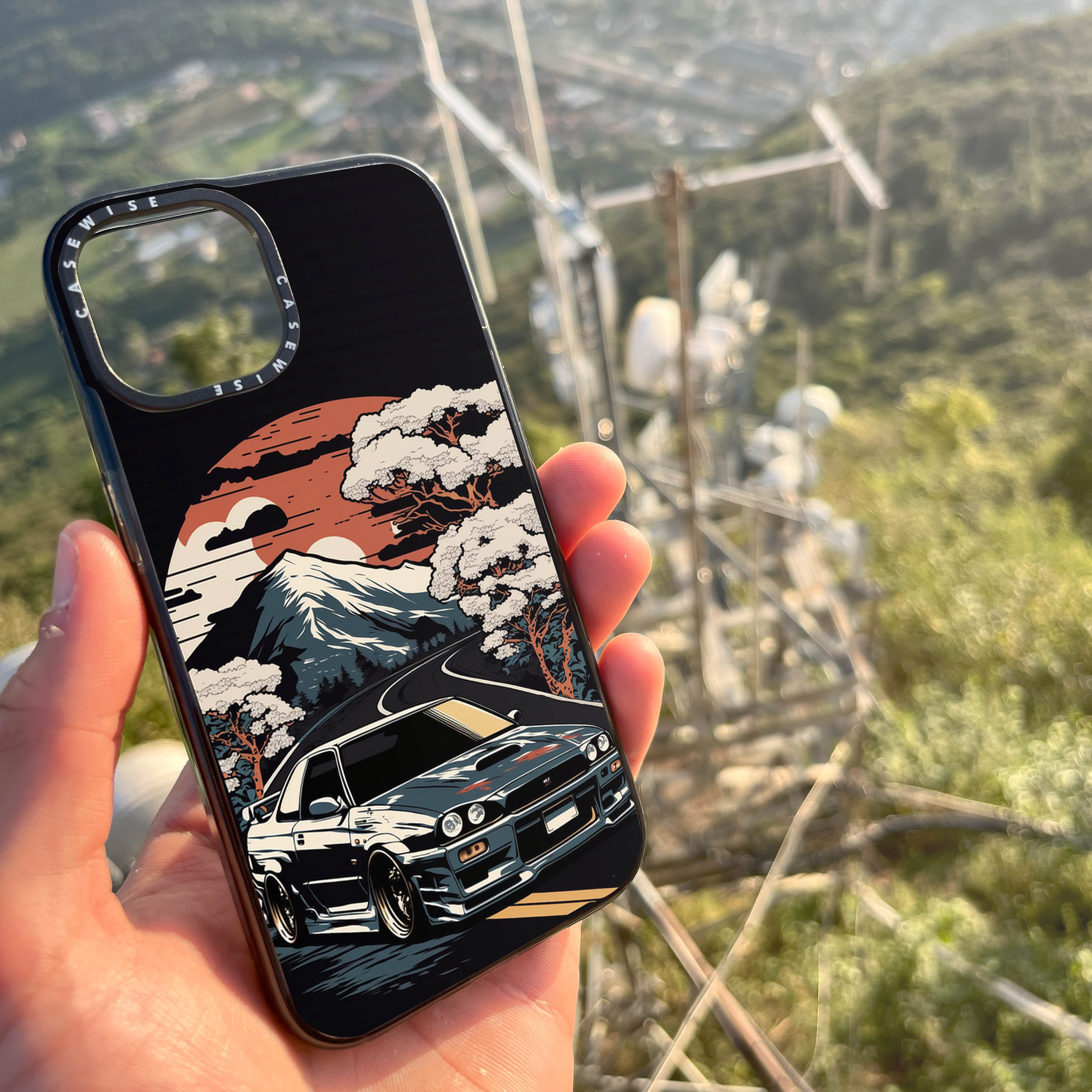 CASEWISE CASEWISE