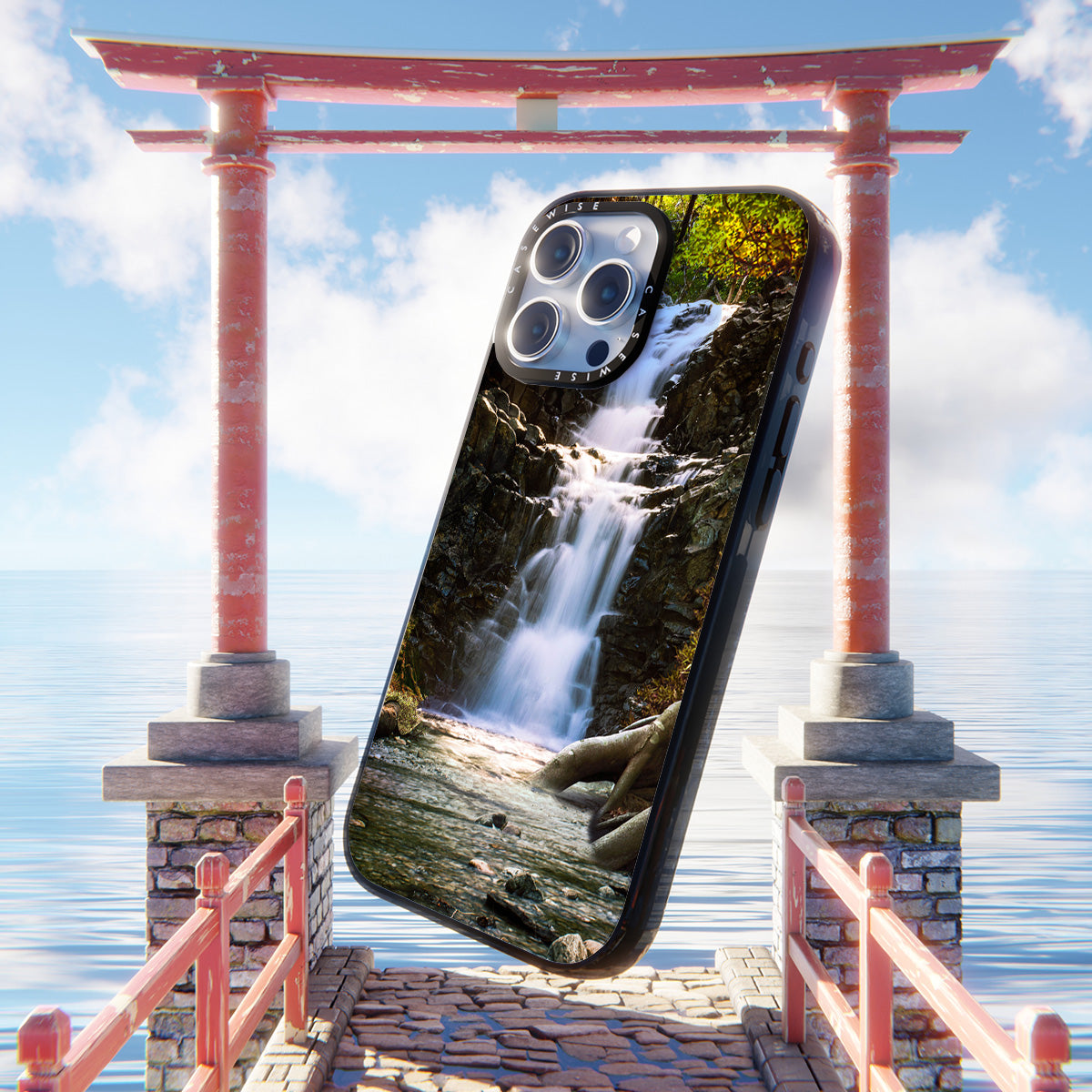 CASEWISE CASEWISE