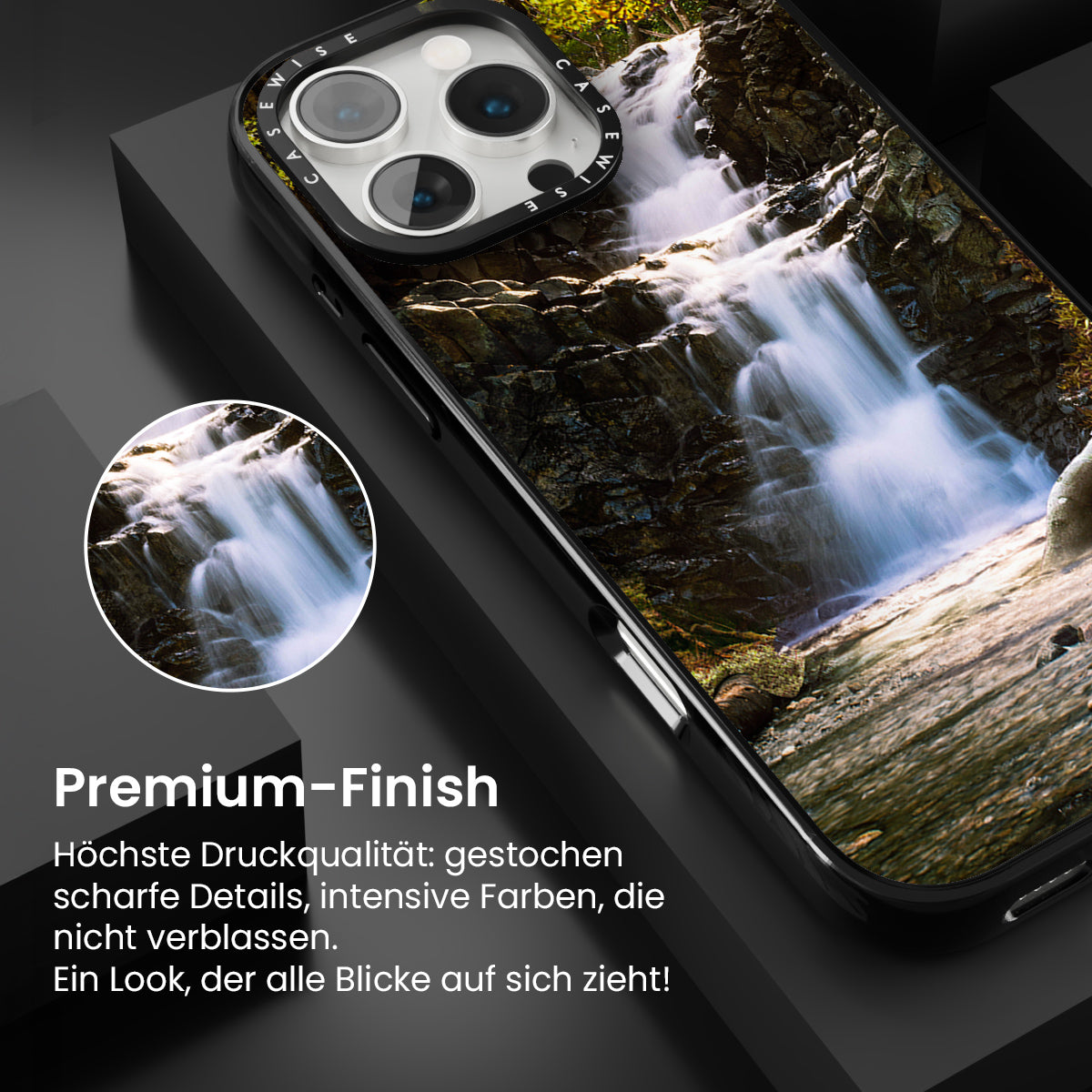 CASEWISE CASEWISE

Premium-Finish

Höchste Druckqualität: gestochen scharfe Details, intensive Farben, die nicht verblassen.
Ein Look, der alle Blicke auf sich zieht!