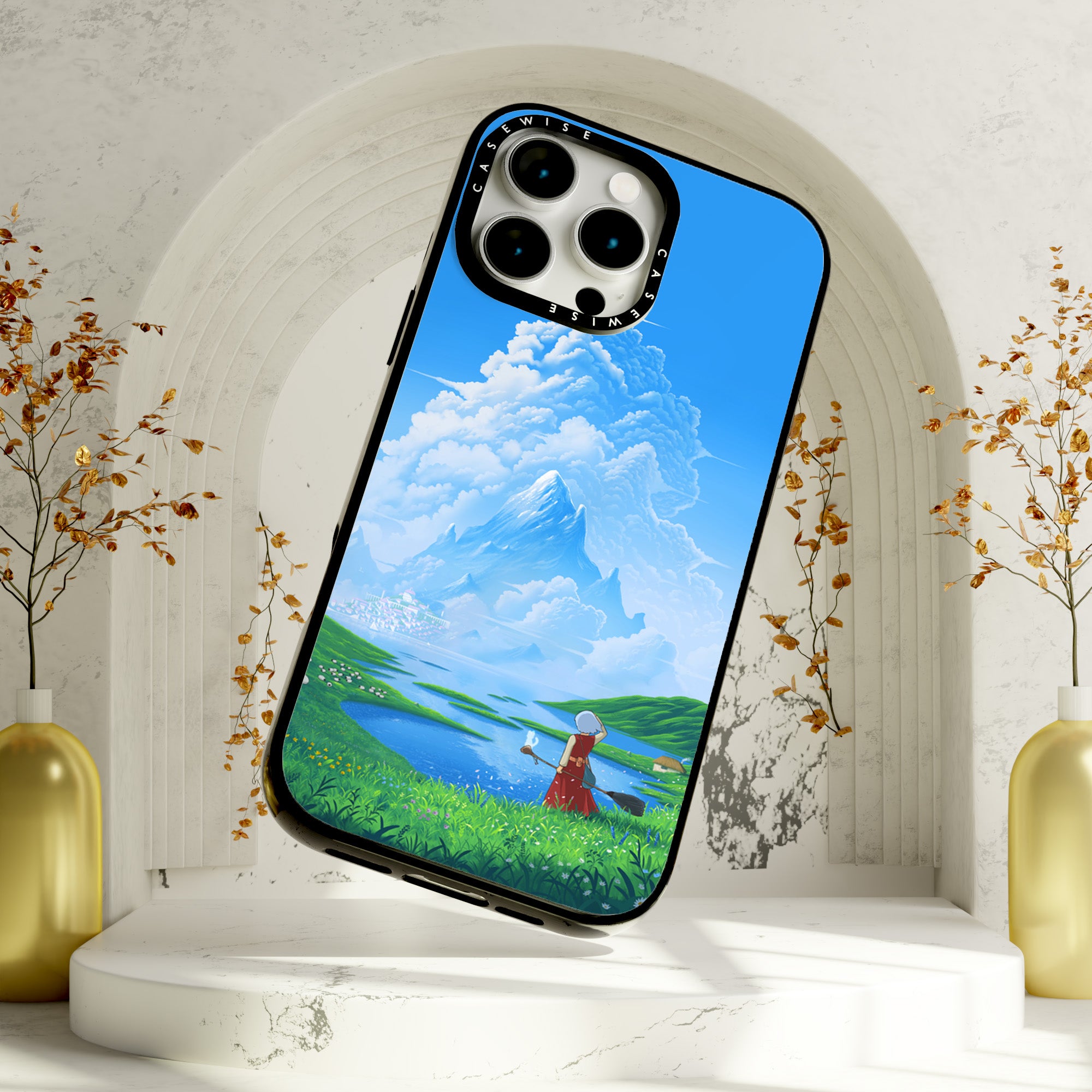 CASEWISE
CASEWISE