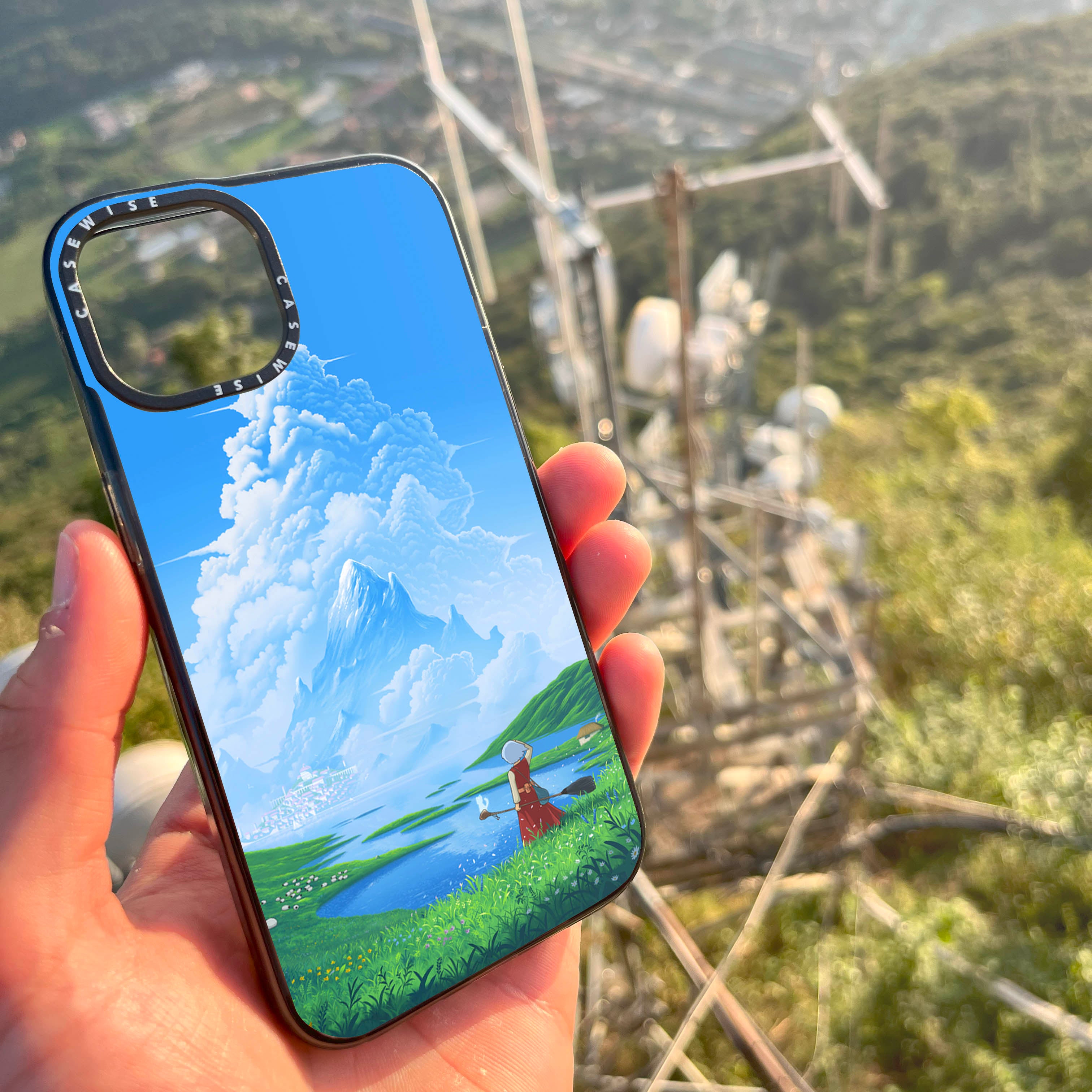 CASEWISE CASEWISE