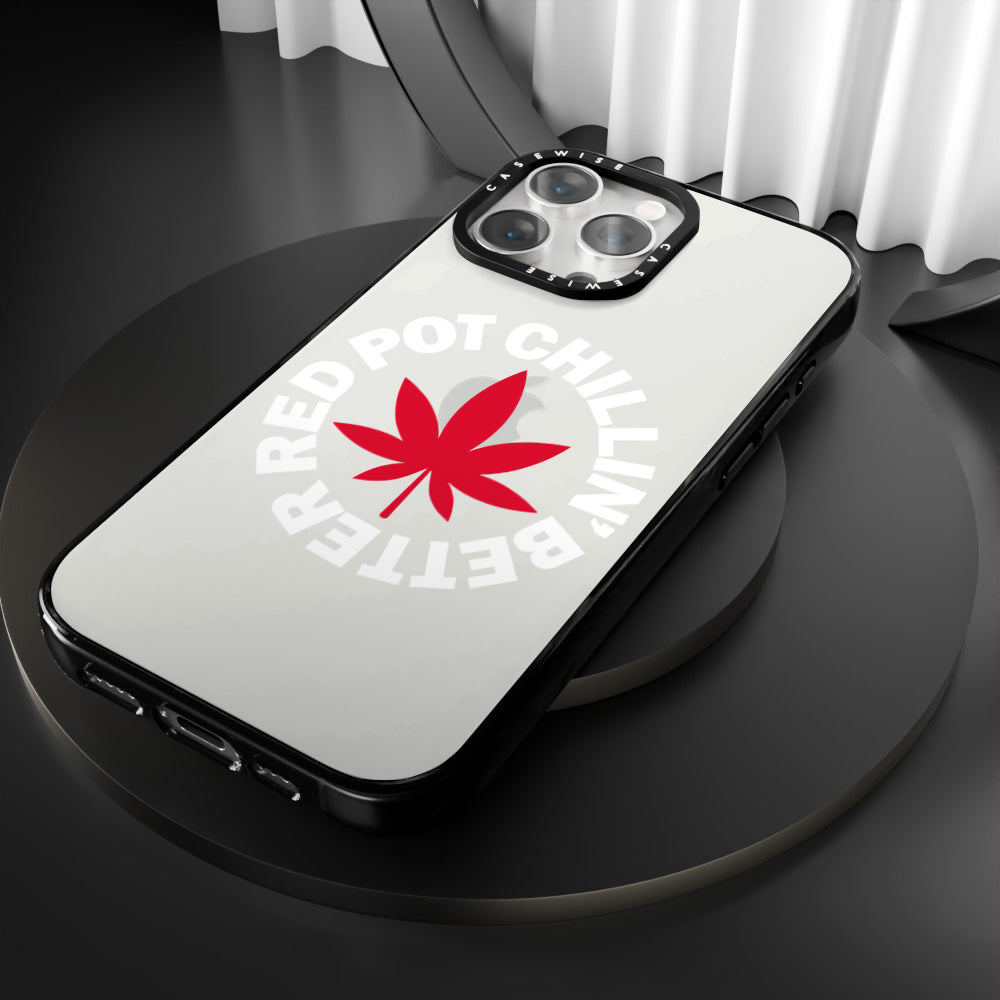 CASEWISE
CASEWISE

RED POT CHILLIN' BETTER