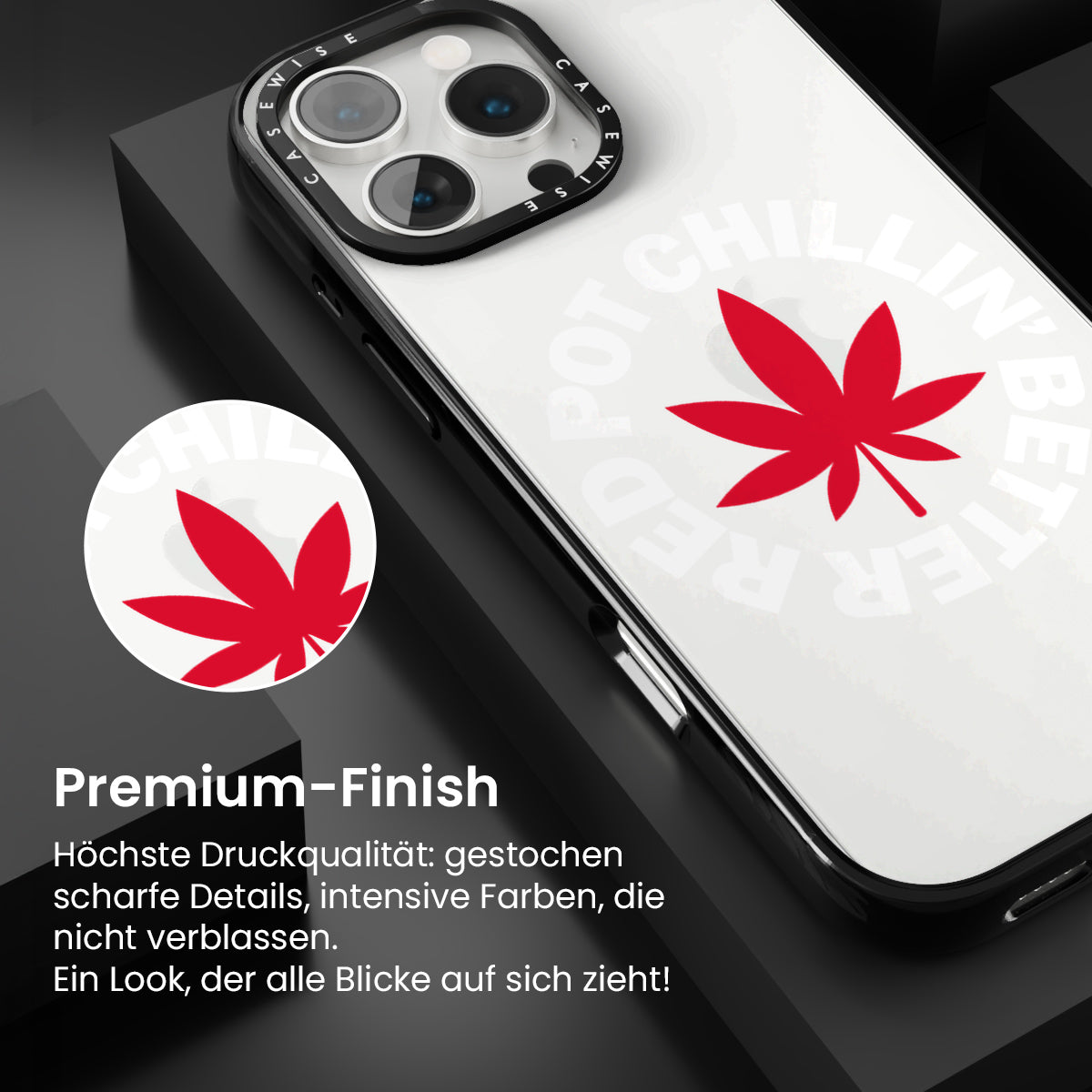 CASEWISE CASEWISE

RED POT CHILLIN' BETTER

CHILL

Premium-Finish

Höchste Druckqualität: gestochen scharfe Details, intensive Farben, die nicht verblassen.
Ein Look, der alle Blicke auf sich zieht!