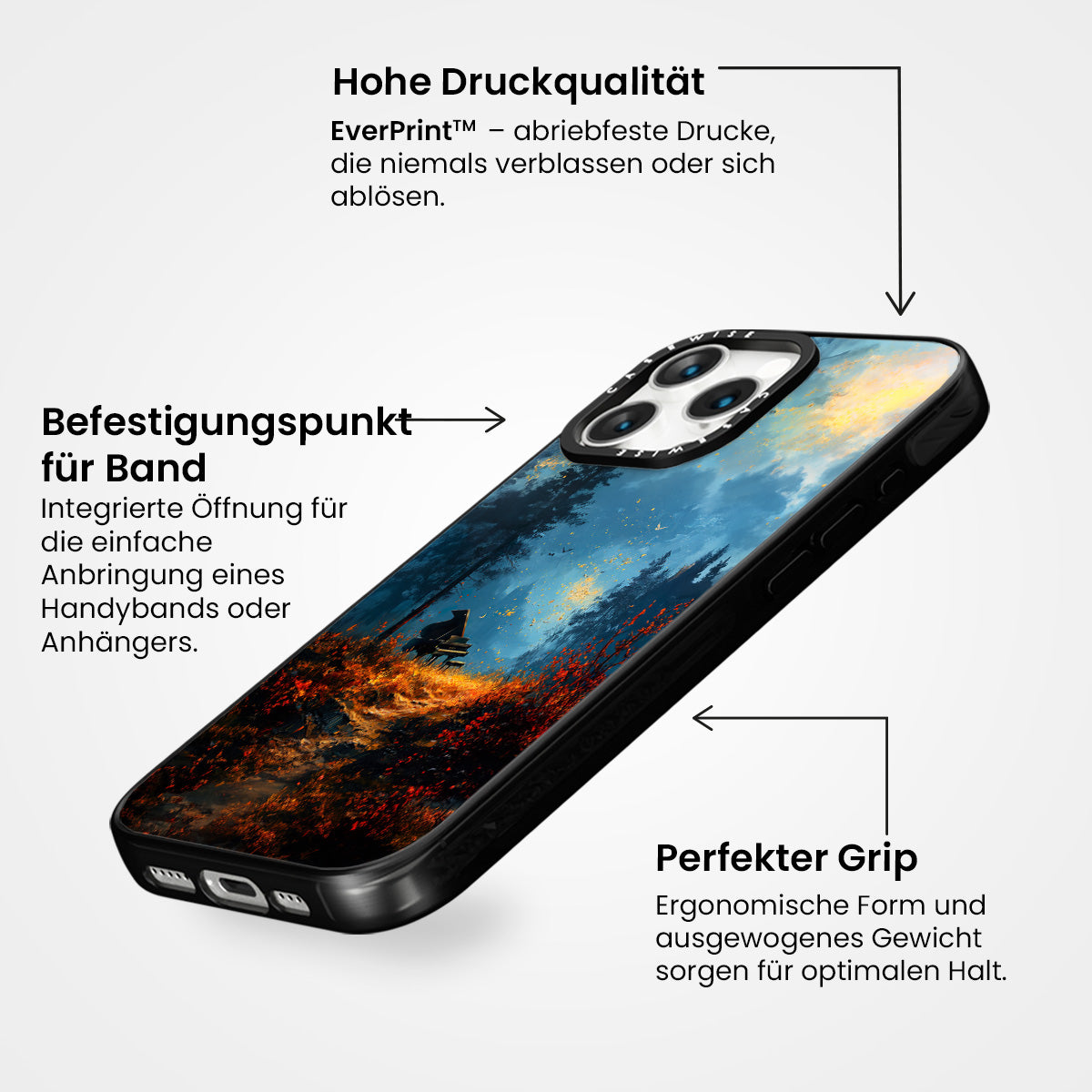 Hohe Druckqualität

EverPrint™ – abriebfeste Drucke, die niemals verblassen oder sich ablösen.

Befestigungspunkt für Band

Integrierte Öffnung für die einfache Anbringung eines Handybands oder Anhängers.

CASEWISE

CASEWISE

Perfekter Grip

Ergonomische Form und ausgewogenes Gewicht sorgen für optimalen Halt.