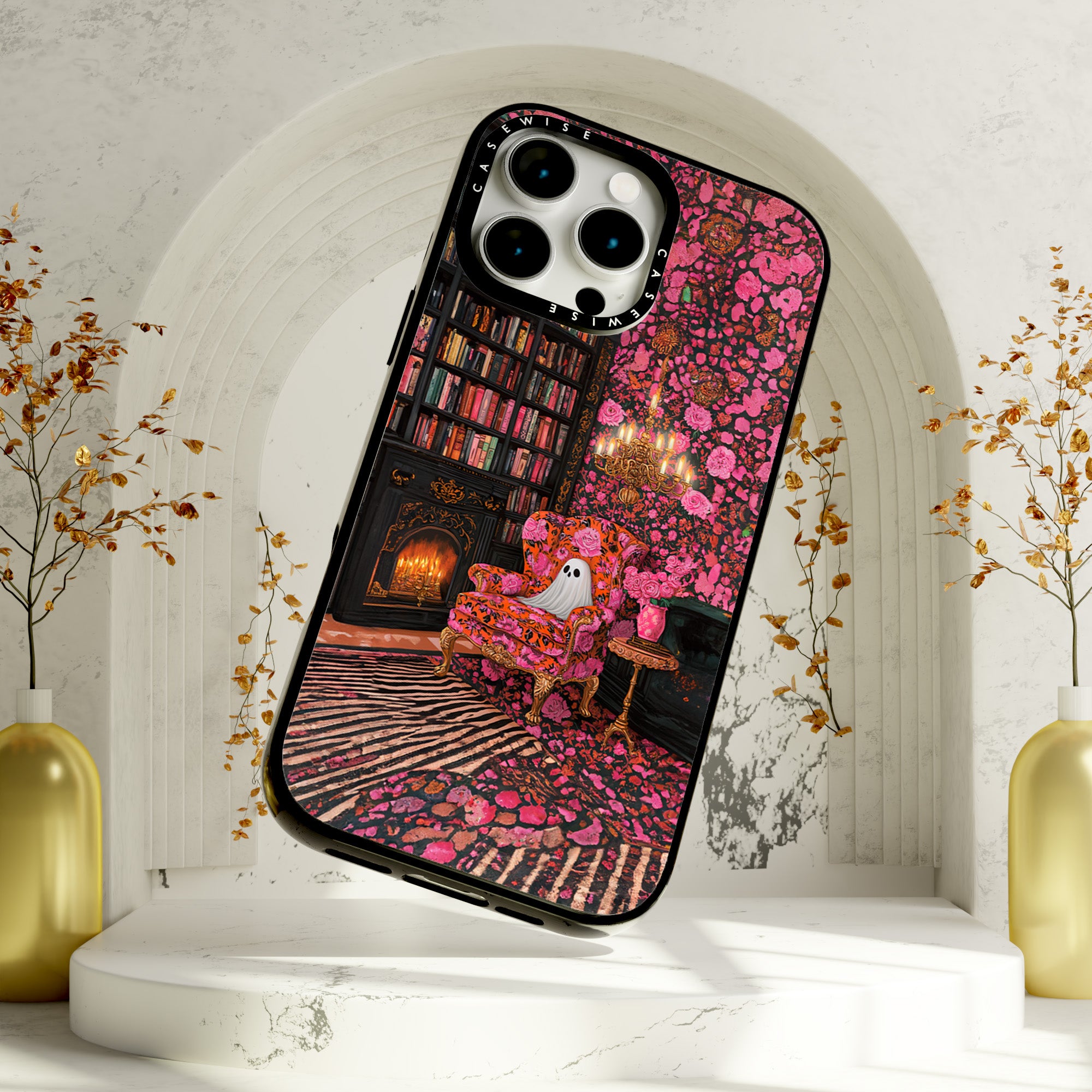 CASEWISE CASEWISE