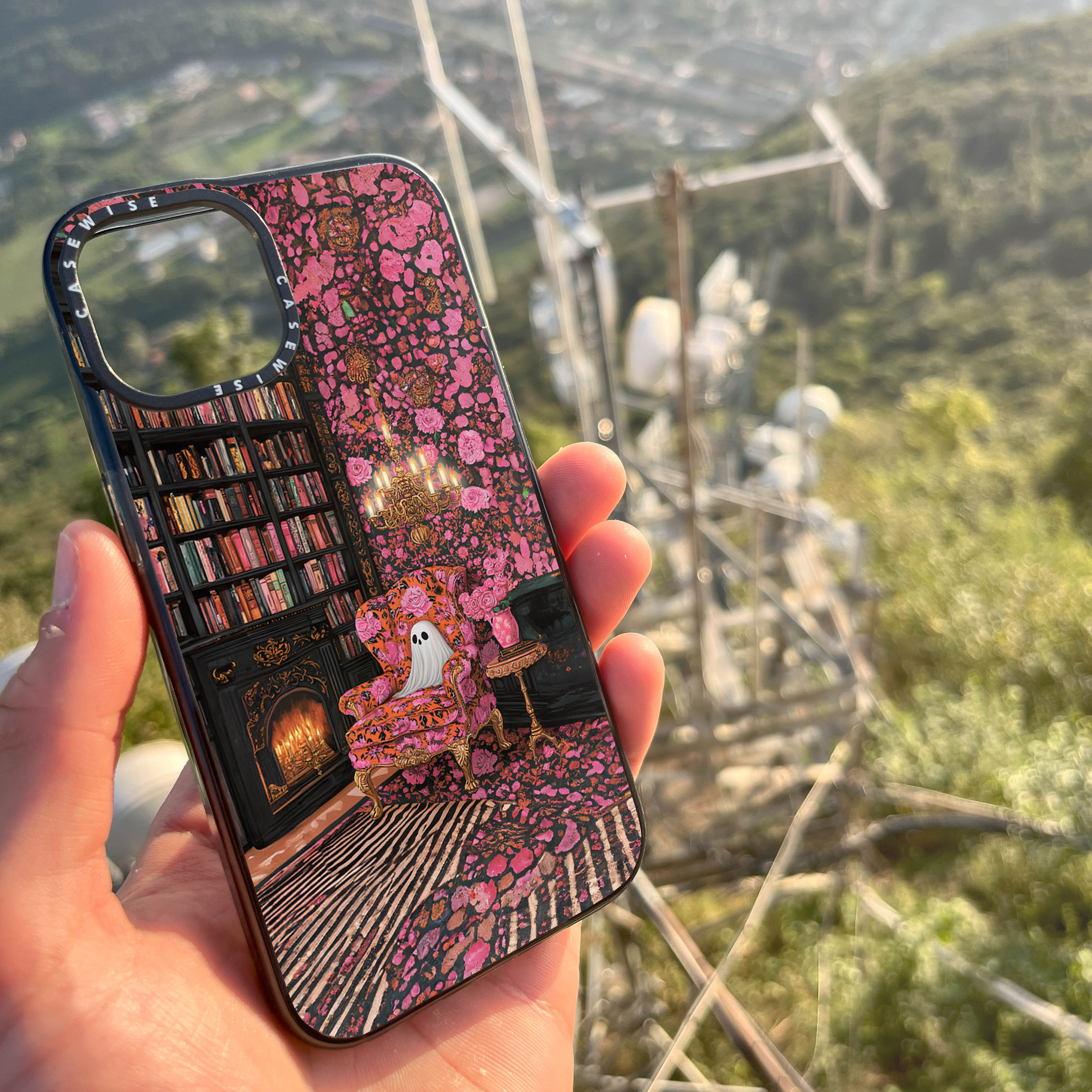 CASEWISE CASEWISE